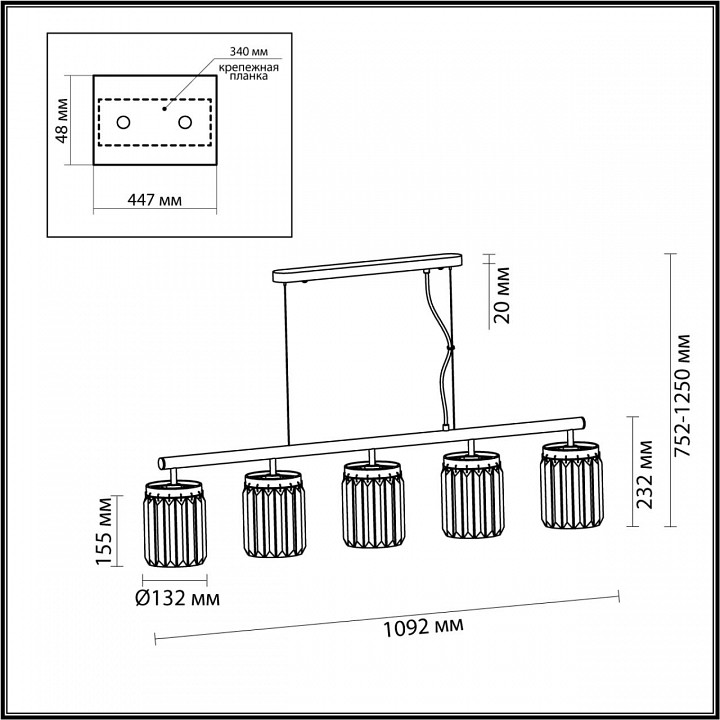 340 мм
крепежная планка
48 мм
447 мм
20 мм
752-1250 мм
232 мм
155 мм
Ø132 мм
1092 мм