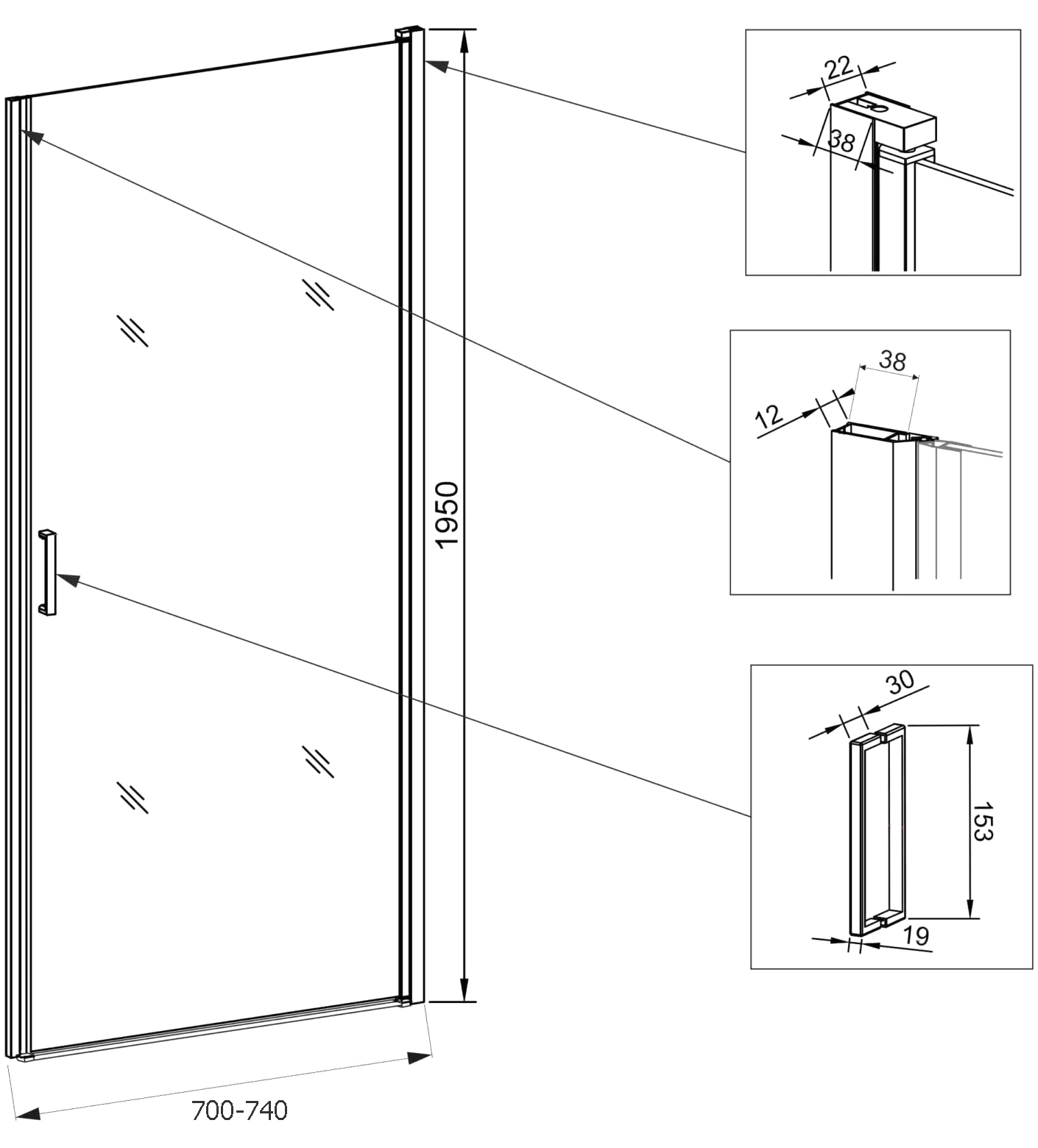 1950

700-740

22

38

38

12

30

153

19