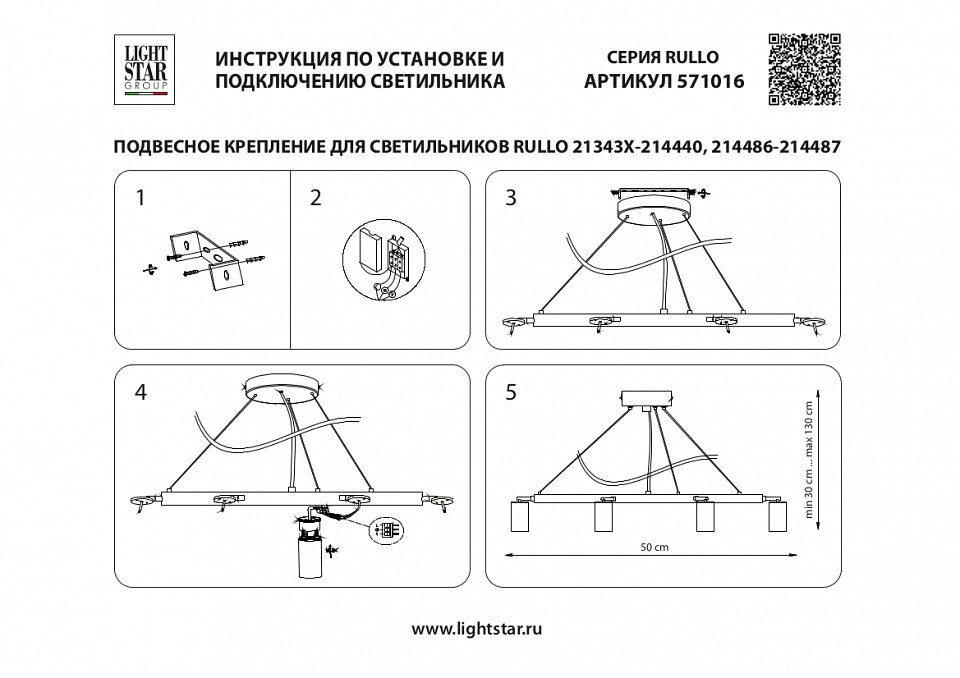 LIGHT STAR GROUP

ИНСТРУКЦИЯ ПО УСТАНОВКЕ И ПОДКЛЮЧЕНИЮ СВЕТИЛЬНИКА

СЕРИЯ RULLO
АРТИКУЛ 571016

ПОДВЕСНОЕ КРЕПЛЕНИЕ ДЛЯ СВЕТИЛЬНИКОВ RULLO 21343X-214440, 214486-214487

1

2

3

4

5

min 30 cm ... max 130 cm

50 cm

www.lightstar.ru