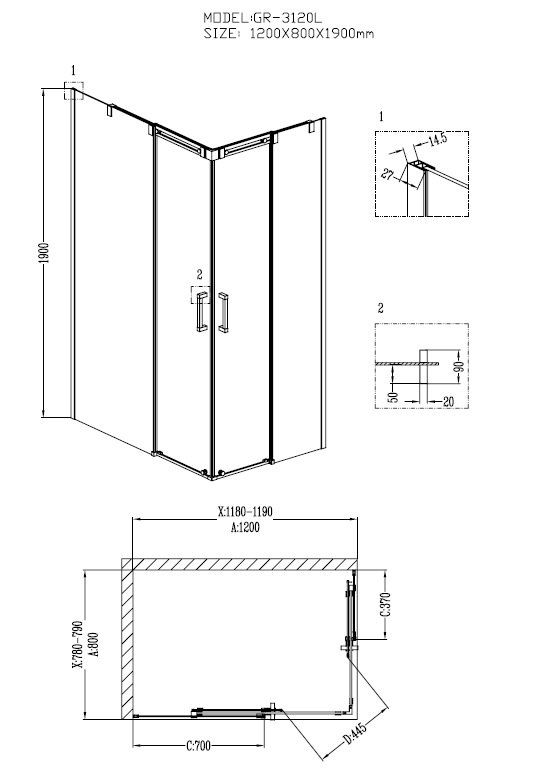 MODEL:GR-3120L
SIZE: 1200X800X1900mm

1

1900

2

1

14.5

27

2

90

50

20

X:1180-1190
A:1200

X:780-790
A:800

C:370

C:700

D:445