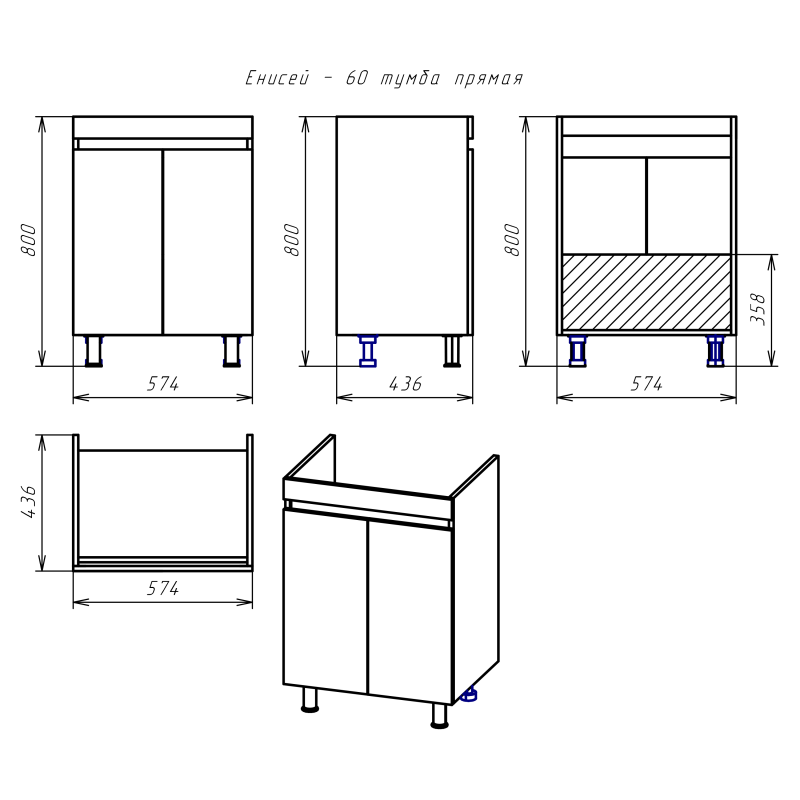 Енисей – 60 тумба прямая

800

574

800

436

800

358

574

436

574