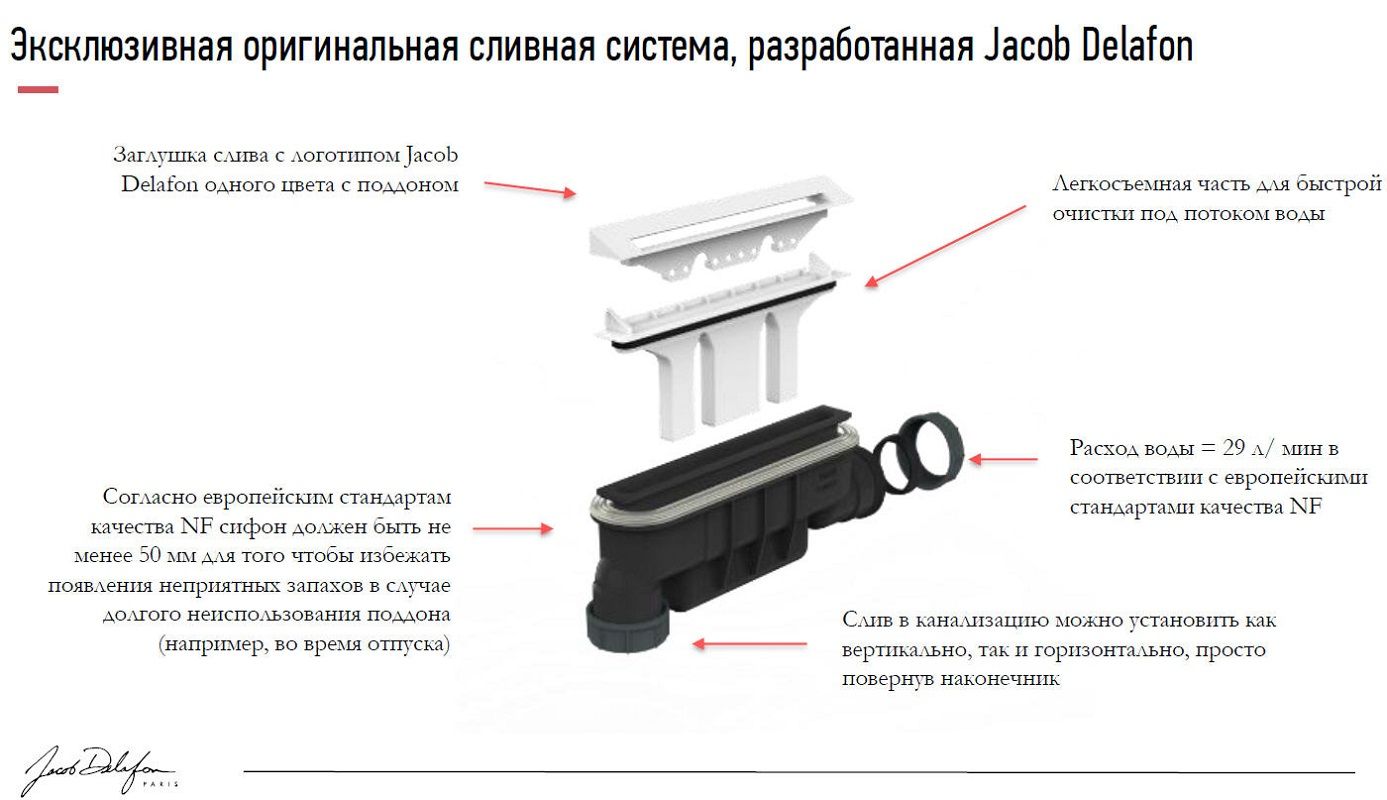 Эксклюзивная оригинальная сливная система, разработанная Jacob Delafon

Заглушка слива с логотипом Jacob Delafon одного цвета с поддоном

Легкосъемная часть для быстрой очистки под потоком воды

Расход воды = 29 л/ мин в соответствии с европейскими стандартами качества NF

Согласно европейским стандартам качества NF сифон должен быть не менее 50 мм для того чтобы избежать появления неприятных запахов в случае долгого неиспользования поддона (например, во время отпуска)

Слив в канализацию можно установить как вертикально, так и горизонтально, просто повернув наконечник

Jacob Delafon
PARIS