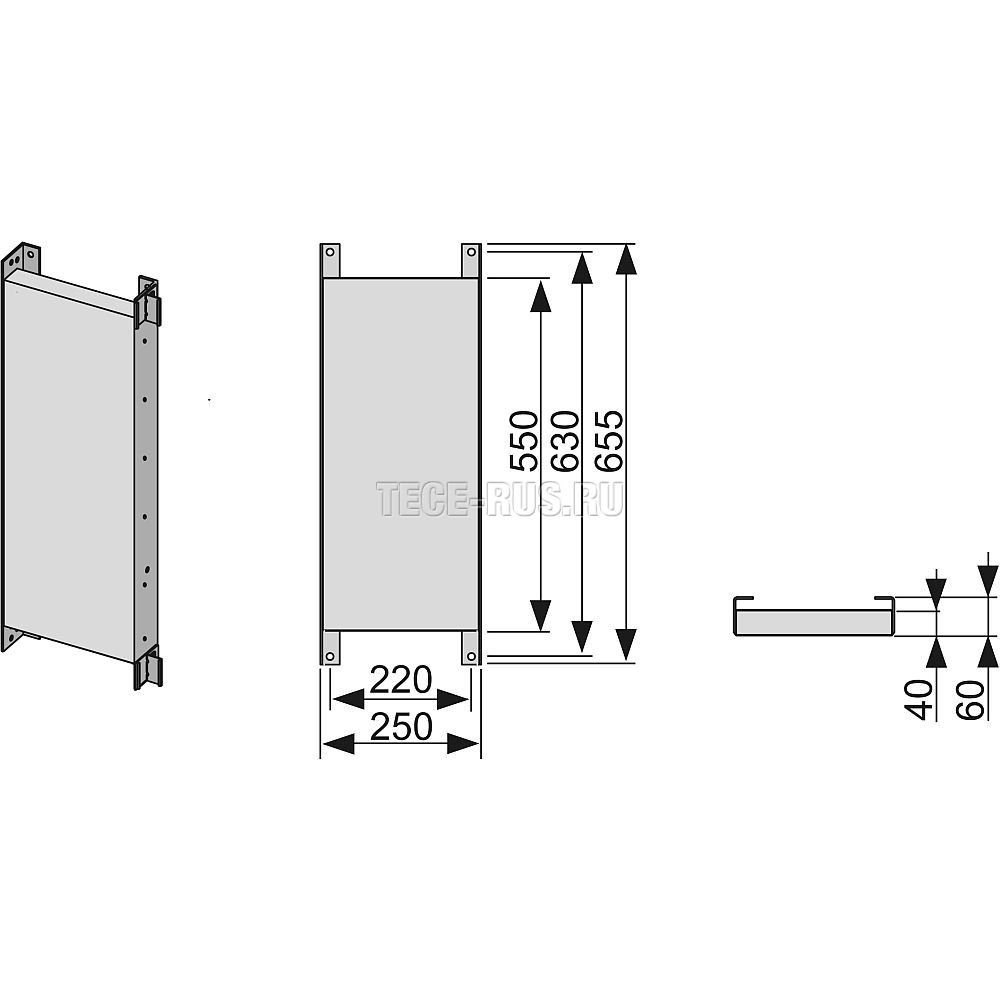 550
630
655
TECE-RUS.RU
220
250
40
60