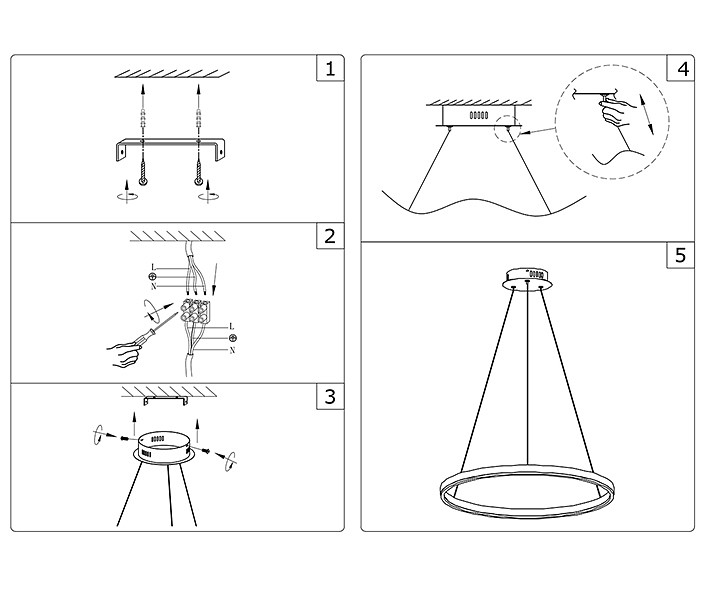 1

2

L
N

L
N

3

4

5