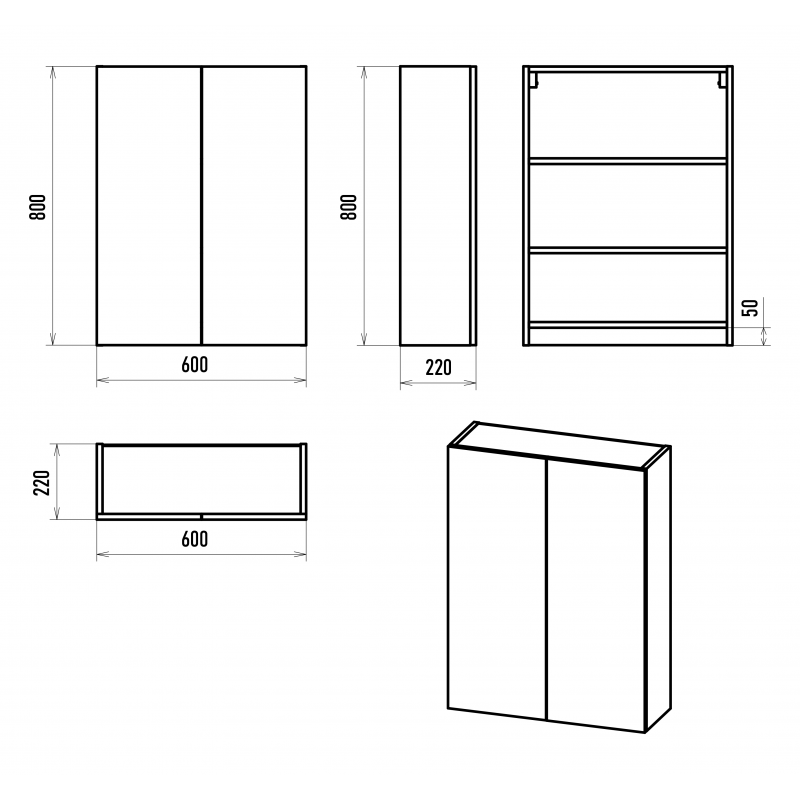 800

600

800

220

50

220

600