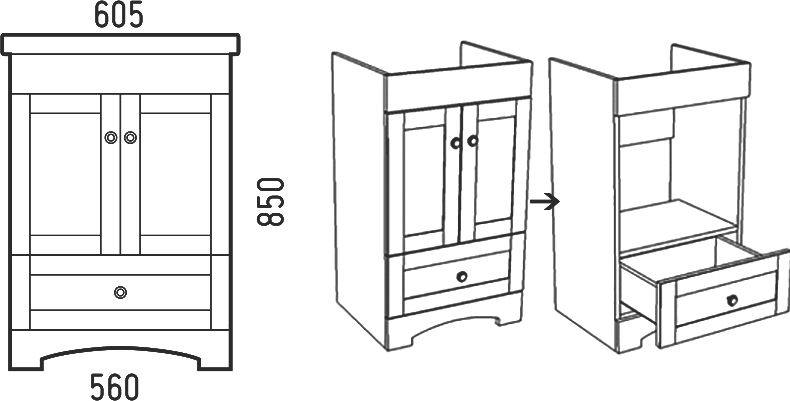 605
850
560