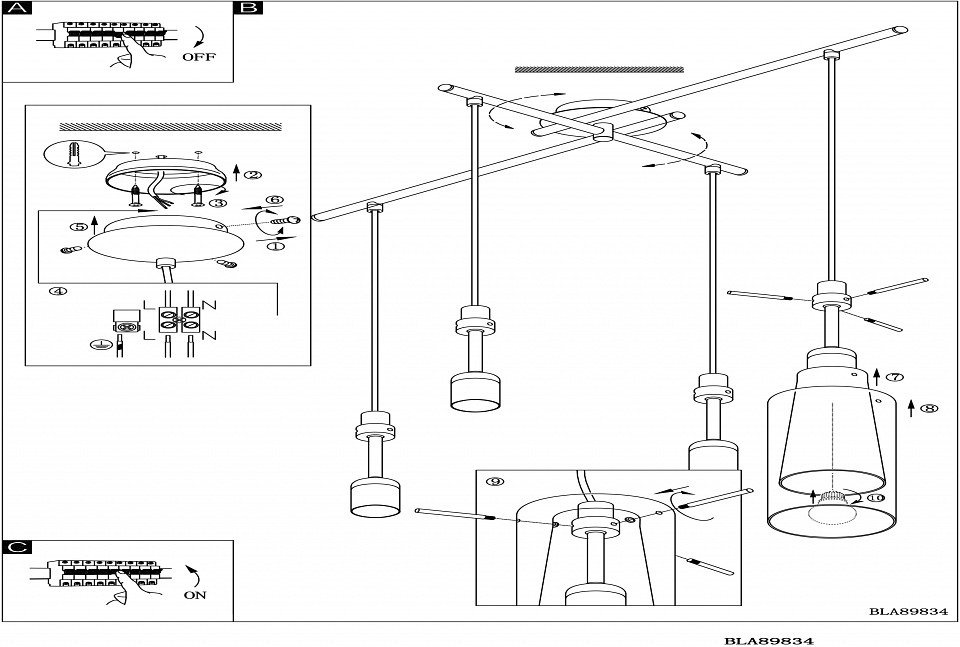 A
OFF
B
2
3
6
5
1
4
L
N
L
N
7
8
9
10
C
ON
BLA89834
BLA89834