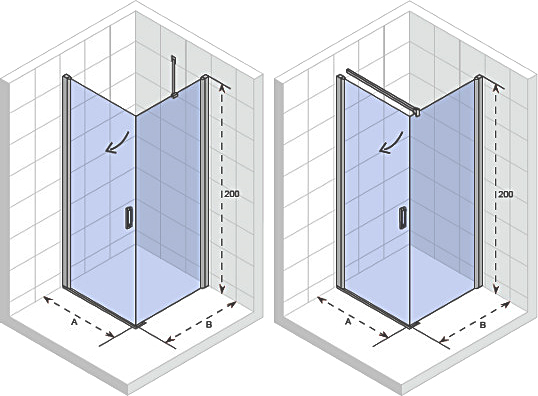 200
A
B
200
A
B