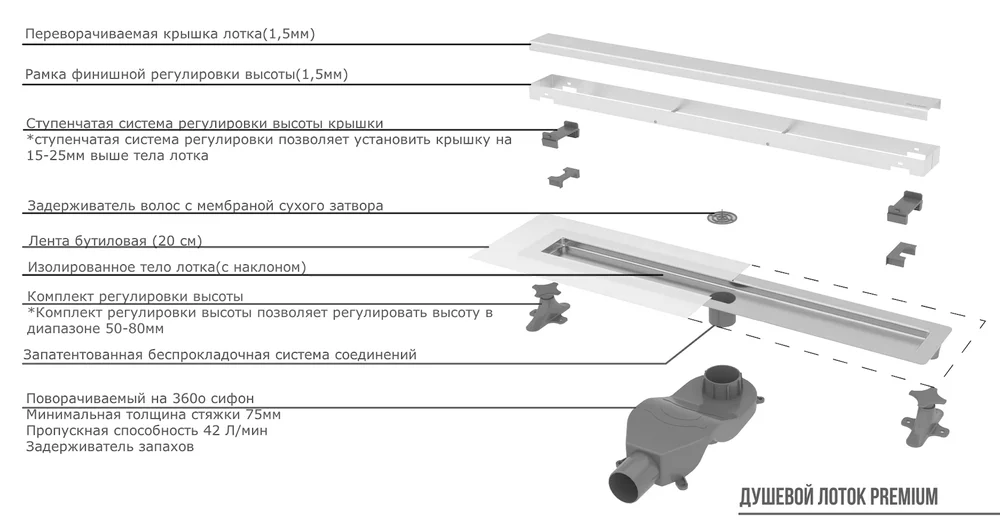 Переворачиваемая крышка лотка(1,5мм)

Рамка финишной регулировки высоты(1,5мм)

Ступенчатая система регулировки высоты крышки
*ступенчатая система регулировки позволяет установить крышку на 15-25мм выше тела лотка

Задерживатель волос с мембраной сухого затвора

Лента бутиловая (20 см)

Изолированное тело лотка(с наклоном)

Комплект регулировки высоты
*Комплект регулировки высоты позволяет регулировать высоту в диапазоне 50-80мм

Запатентованная беспрокладочная система соединений

Поворачиваемый на 360о сифон
Минимальная толщина стяжки 75мм
Пропускная способность 42 Л/мин
Задерживатель запахов

ДУШЕВОЙ ЛОТОК PREMIUM