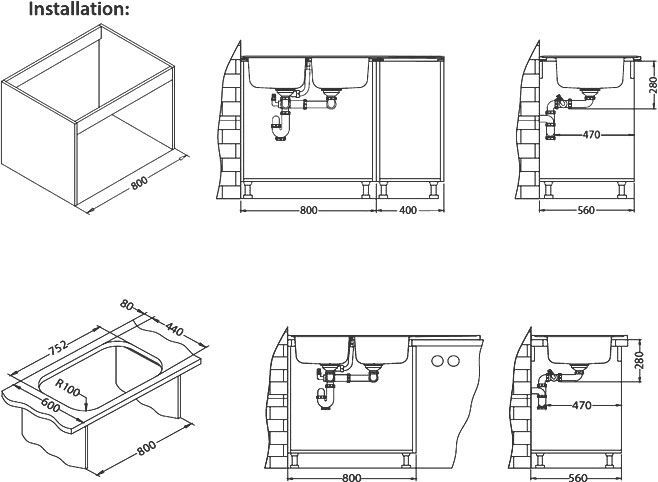 Installation:

800

800

400

280

470

560

80

440

752

R100

600

800

800

280

470

560