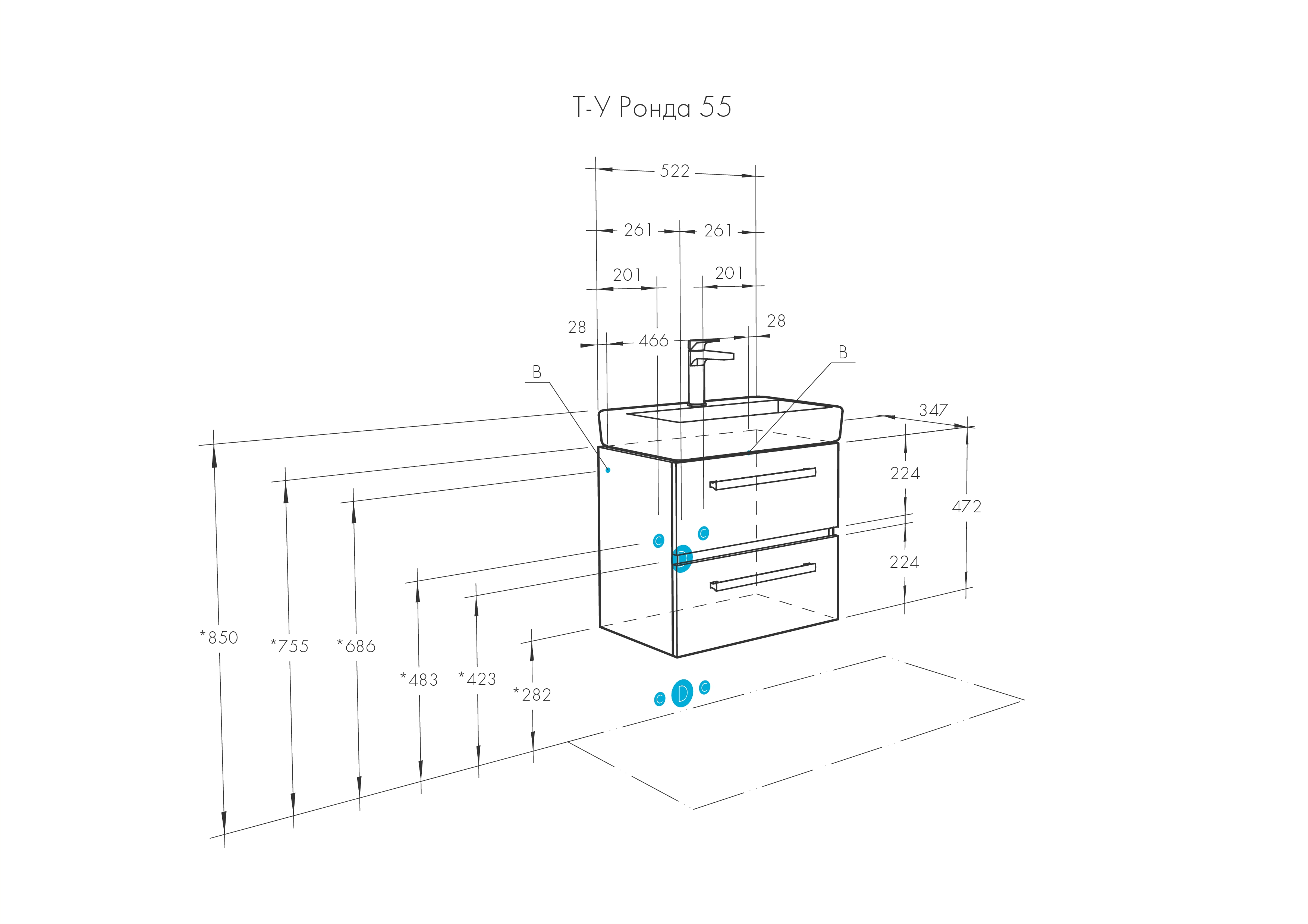 Т-У Ронда 55

522

261 261

201 201

28 466 28

B

B

347

224

472

224

C C

D

*850 *755 *686 *483 *423 *282

C D C