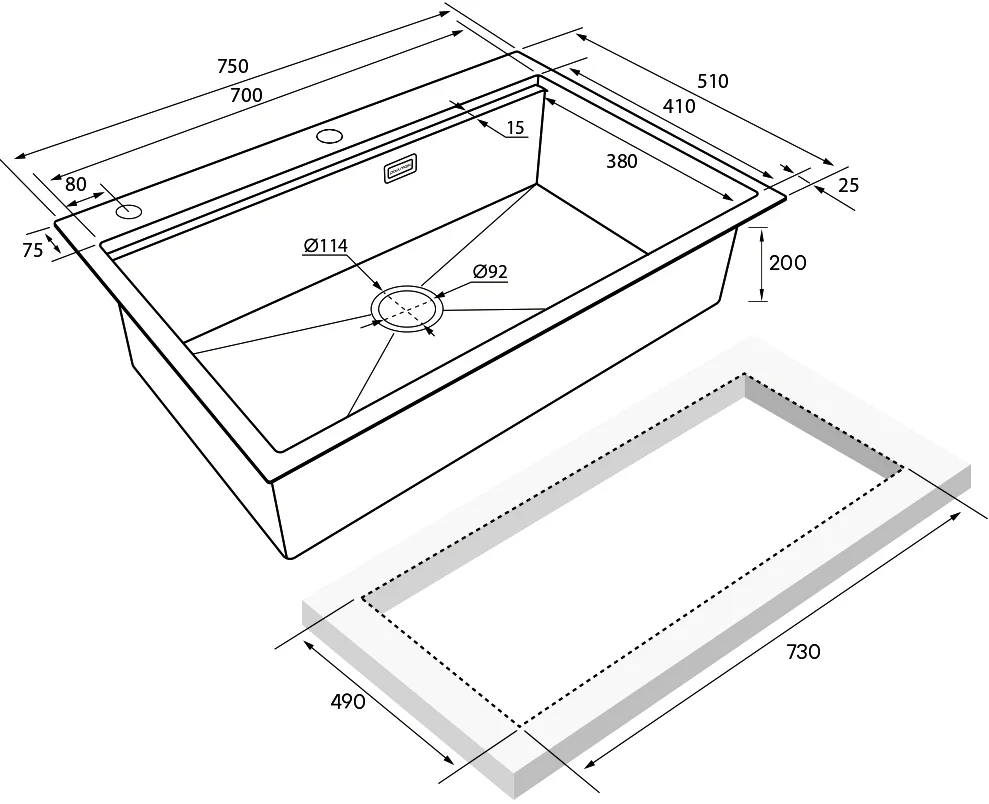 750
700
510
410
15
380
80
25
75
Ø114
Ø92
200
730
490