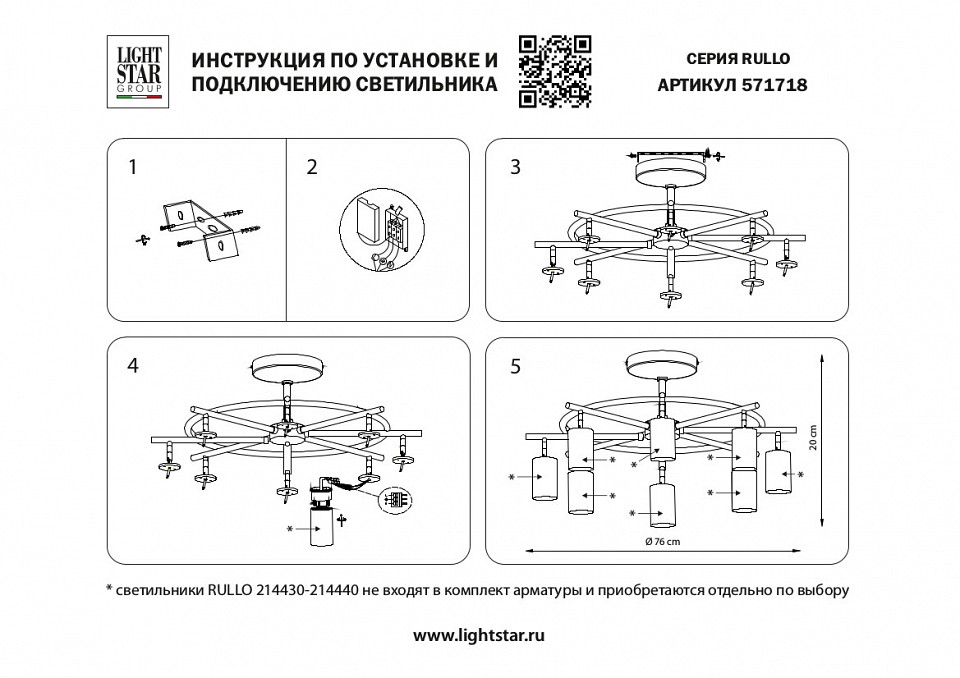 LIGHT STAR GROUP

ИНСТРУКЦИЯ ПО УСТАНОВКЕ И ПОДКЛЮЧЕНИЮ СВЕТИЛЬНИКА

СЕРИЯ RULLO
АРТИКУЛ 571718

1

2

3

4

*

5

*
*
*
*
*
*
*
20 cm
Ø 76 cm

* светильники RULLO 214430-214440 не входят в комплект арматуры и приобретаются отдельно по выбору

www.lightstar.ru