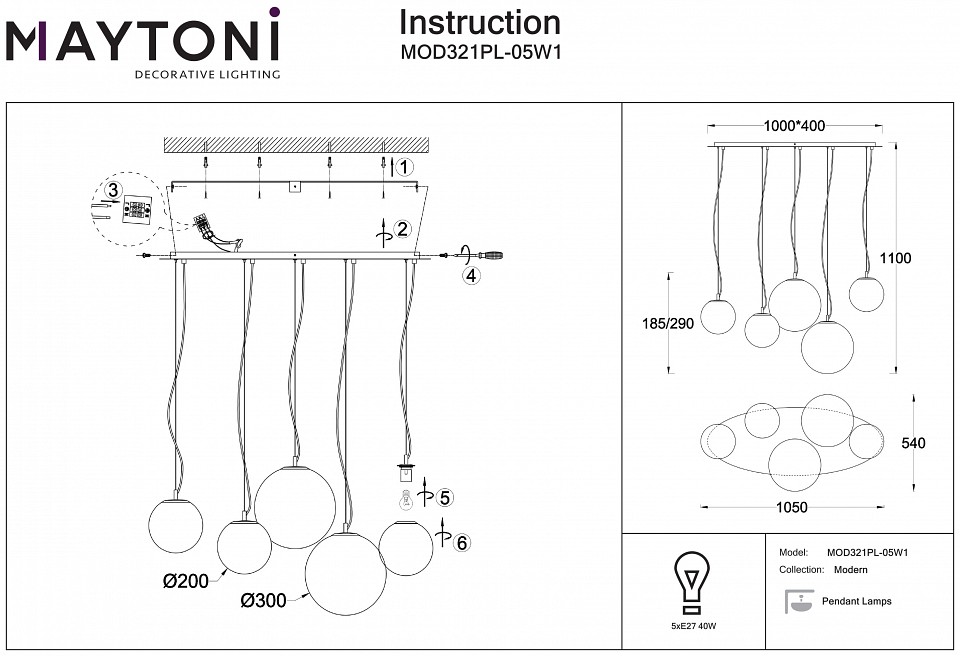 MAYTONI
DECORATIVE LIGHTING

Instruction
MOD321PL-05W1

1
2
3
4
5
6

Ø200
Ø300

1000*400

1100

185/290

540

1050

5xE27 40W

Model: MOD321PL-05W1
Collection: Modern
Pendant Lamps