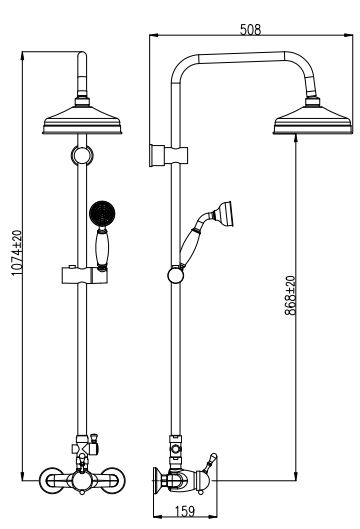 508

1074±20

868±20

159