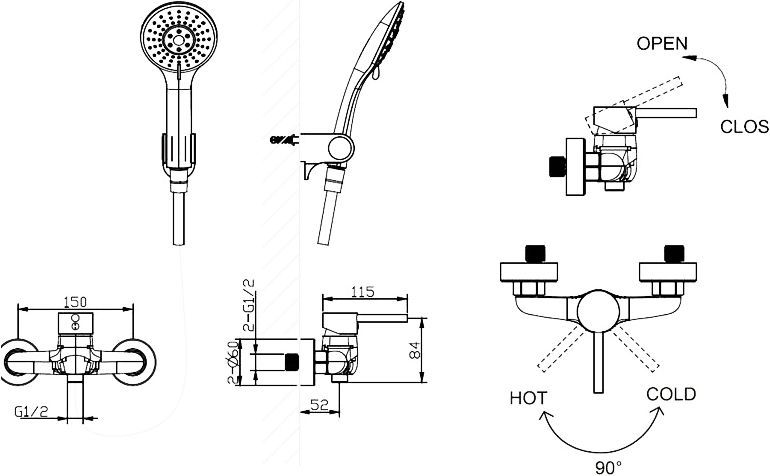 OPEN
CLOS
150
G1/2
2-G1/2
2-Ø60
115
84
52
HOT
COLD
90°