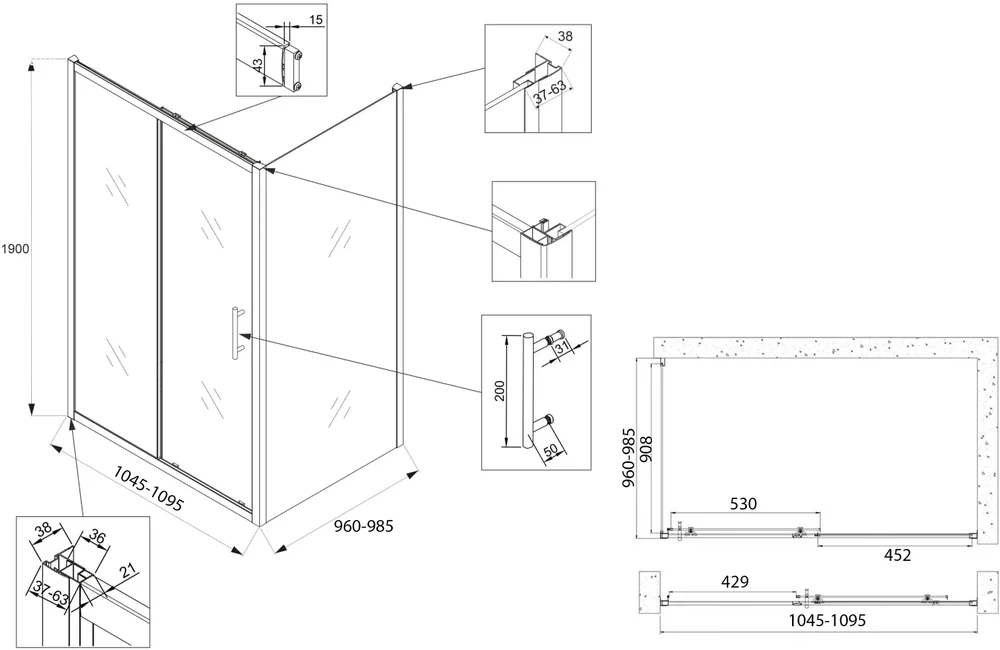 15
43
38
37-63
1900
200
31
50
1045-1095
960-985
38
36
21
37-63
960-985
908
530
452
429
1045-1095