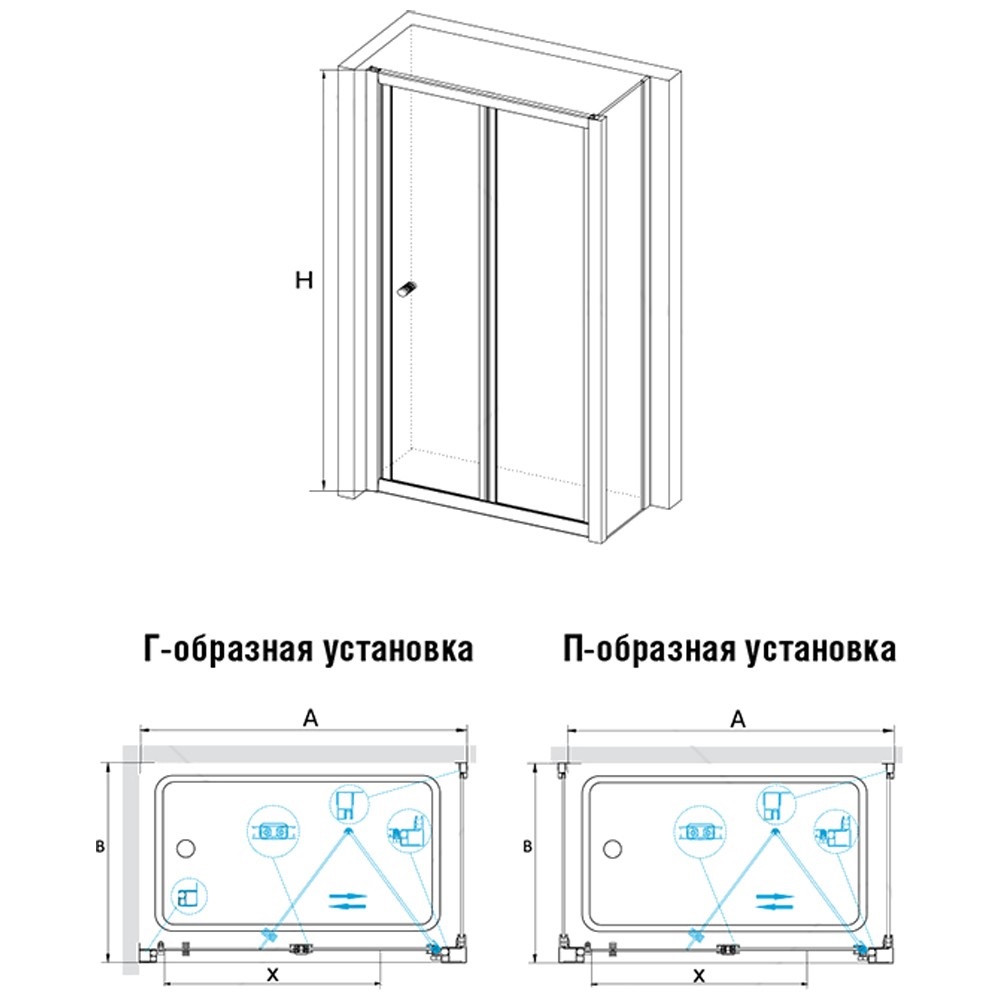 H

Г-образная установка

A

B

X

П-образная установка

A

B

X