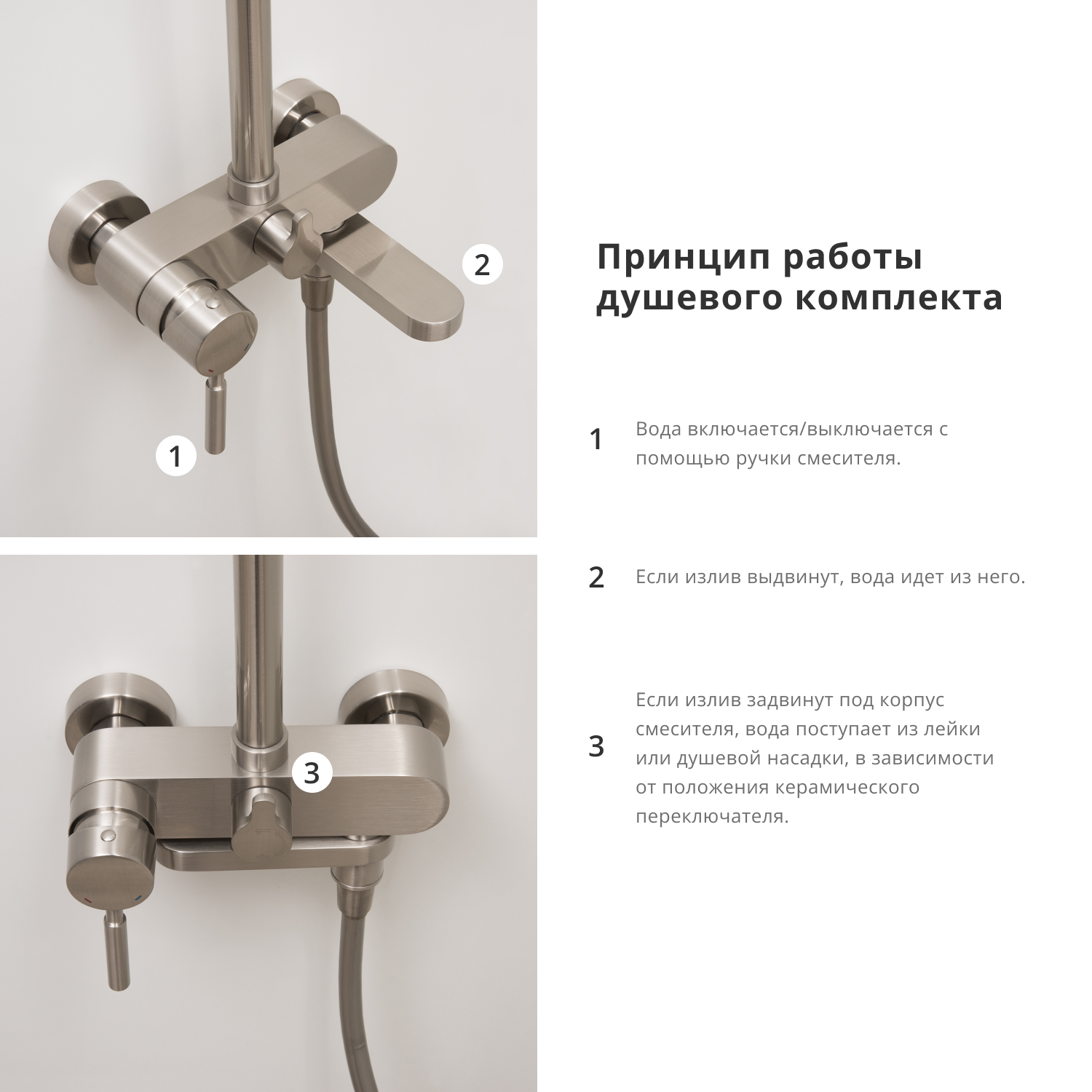 2

1

3

Принцип работы душевого комплекта

1 Вода включается/выключается с помощью ручки смесителя.

2 Если излив выдвинут, вода идет из него.

3 Если излив задвинут под корпус смесителя, вода поступает из лейки или душевой насадки, в зависимости от положения керамического переключателя.