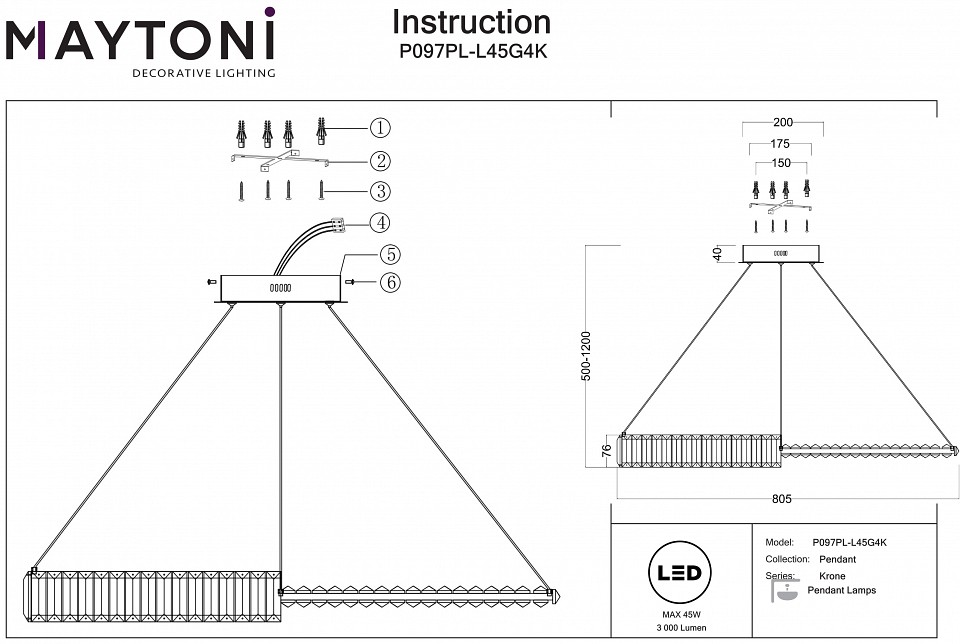 MAYTONI
DECORATIVE LIGHTING

Instruction
P097PL-L45G4K

1
2
3
4
5
6

200
175
150
40
500-1200
76
805

LED
MAX 45W
3 000 Lumen

Model: P097PL-L45G4K
Collection: Pendant
Series: Krone
Pendant Lamps