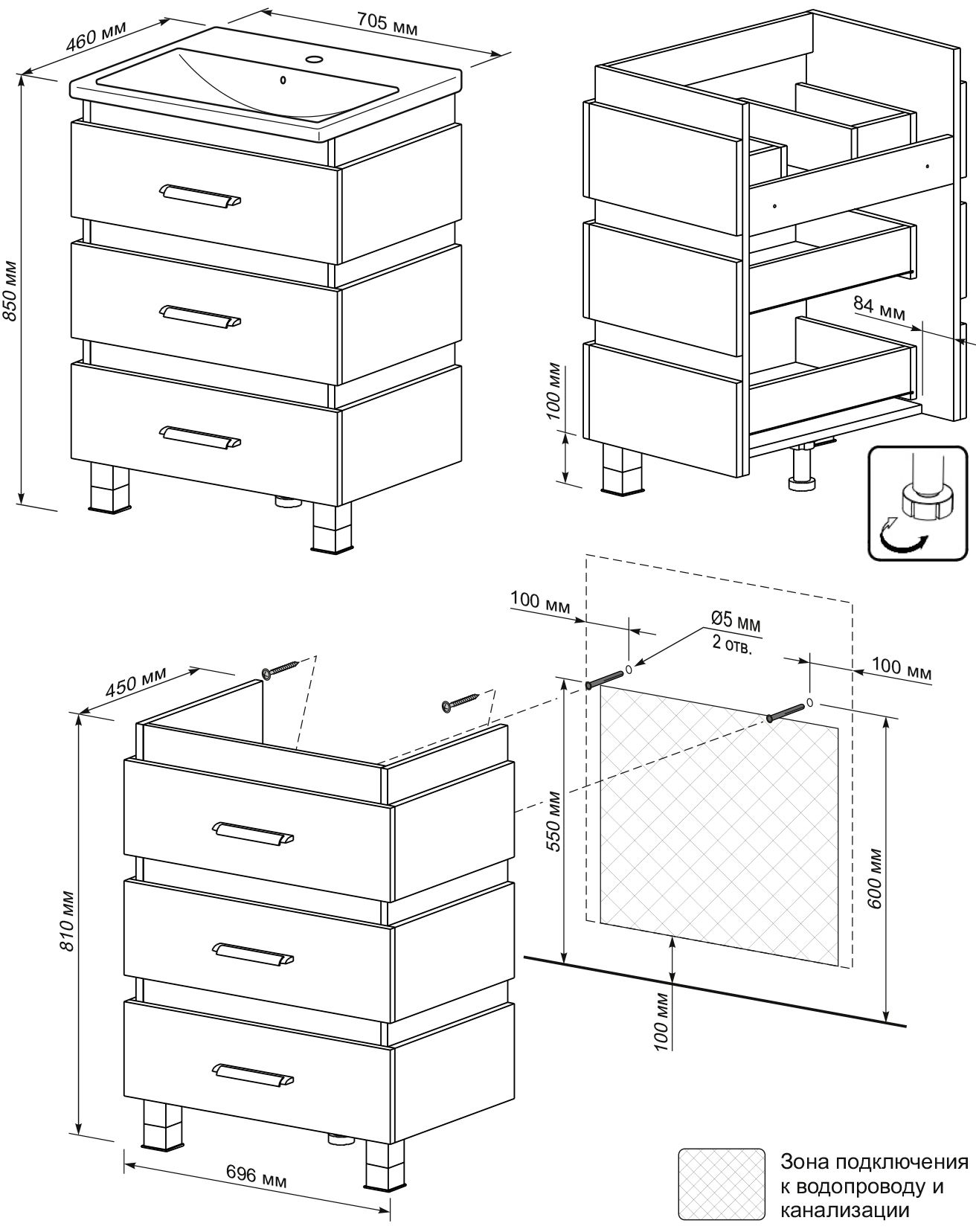 460 мм
705 мм
850 мм
84 мм
100 мм
100 мм
Ø5 мм
2 отв.
100 мм
450 мм
550 мм
600 мм
810 мм
100 мм
696 мм
Зона подключения к водопроводу и канализации