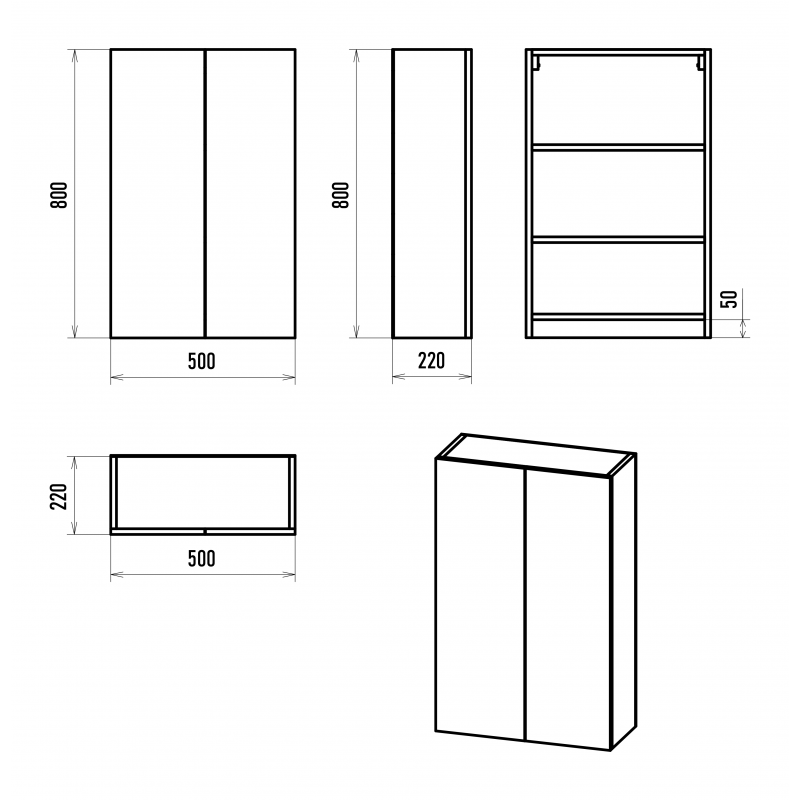 800
500
800
220
50
220
500