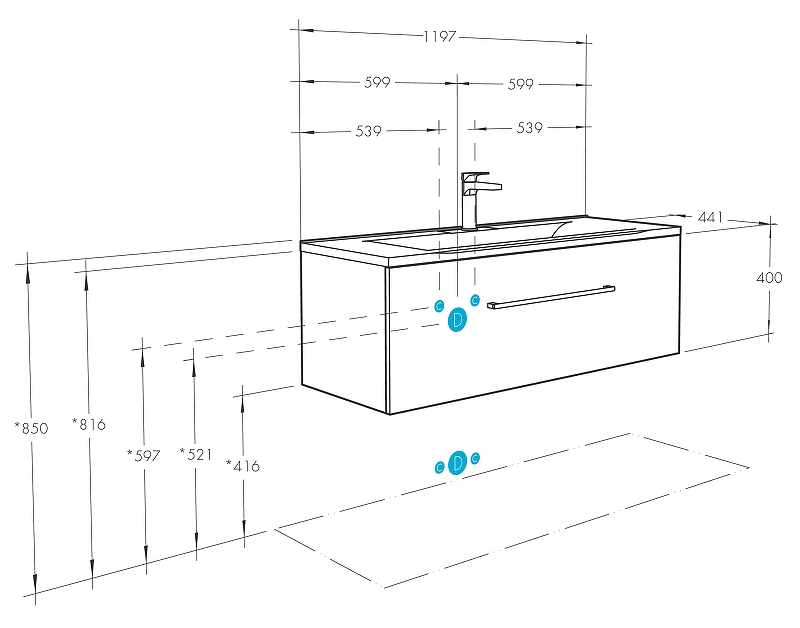 1197
599
599
539
539
441
400
c
c
D
*850
*816
*597
*521
*416
c
D
c