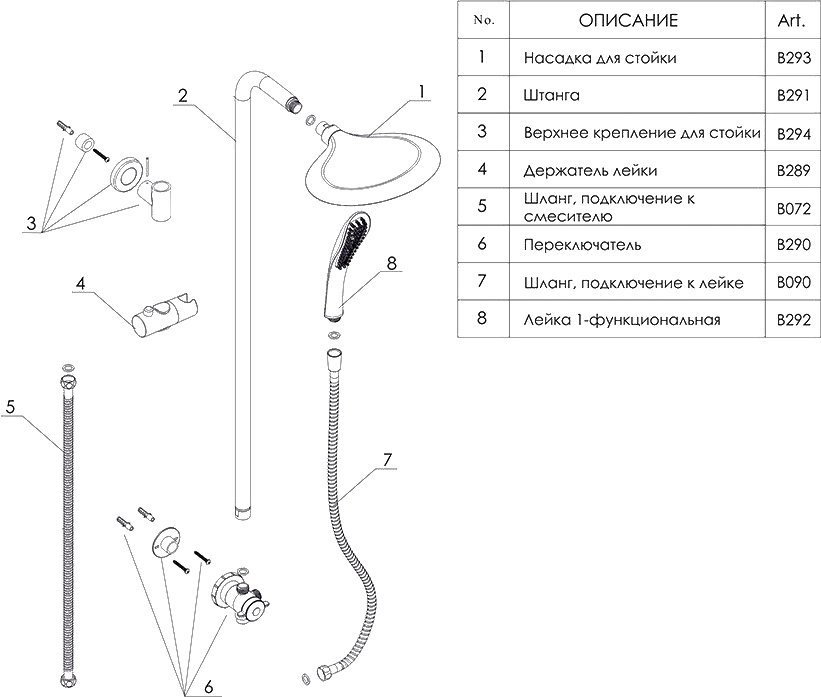 2

1

3

4

8

5

7

6

| No. | ОПИСАНИЕ | Art. |
|---|---|---|
| 1 | Насадка для стойки | B293 |
| 2 | Штанга | B291 |
| 3 | Верхнее крепление для стойки | B294 |
| 4 | Держатель лейки | B289 |
| 5 | Шланг, подключение к смесителю | B072 |
| 6 | Переключатель | B290 |
| 7 | Шланг, подключение к лейке | B090 |
| 8 | Лейка 1-функциональная | B292 |