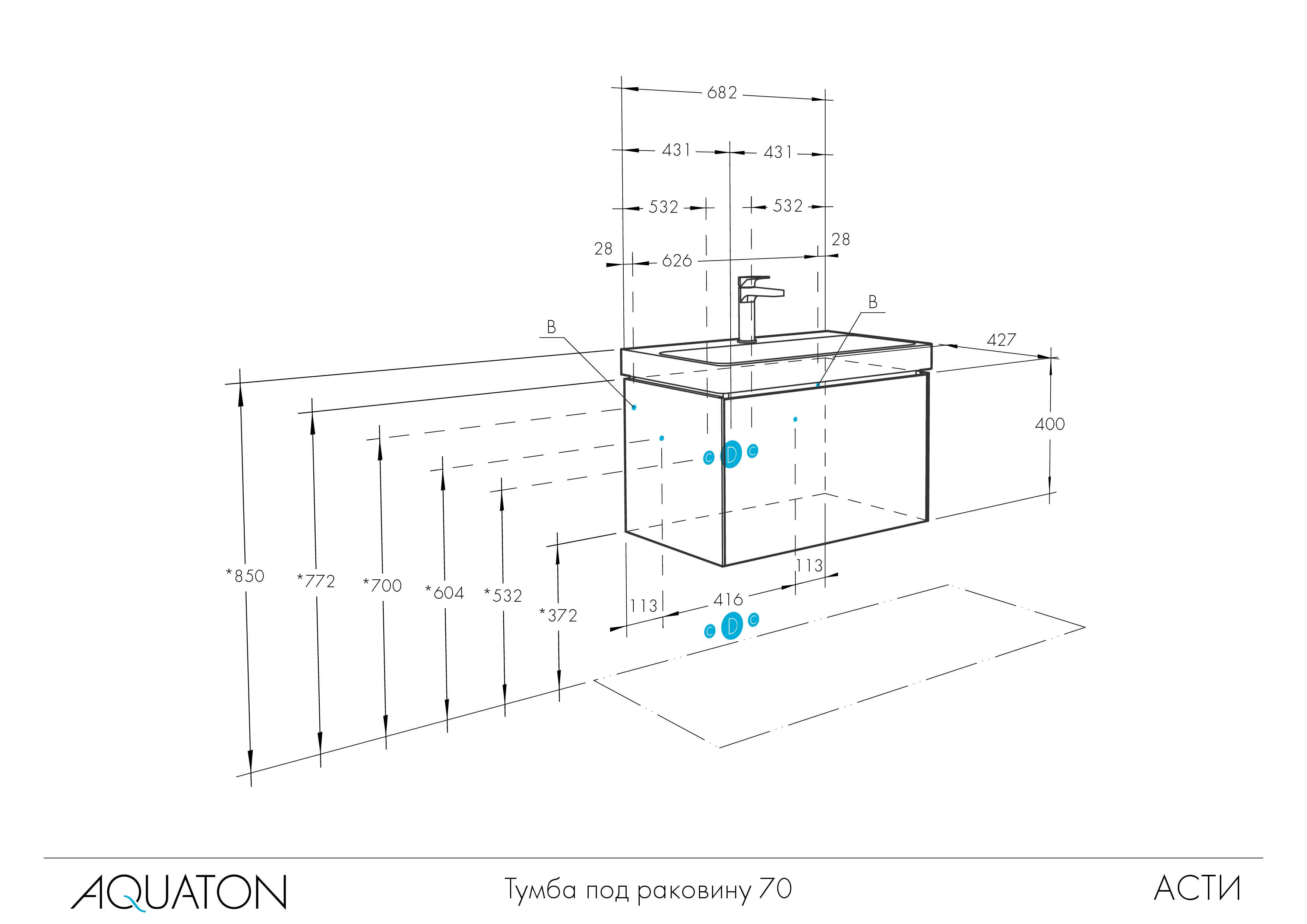 682
431
431
532
532
28
626
28
B
B
427
400
C
D
C
*850
*772
*700
*604
*532
*372
113
416
113
C
D
C

AQUATON
Тумба под раковину 70
АСТИ