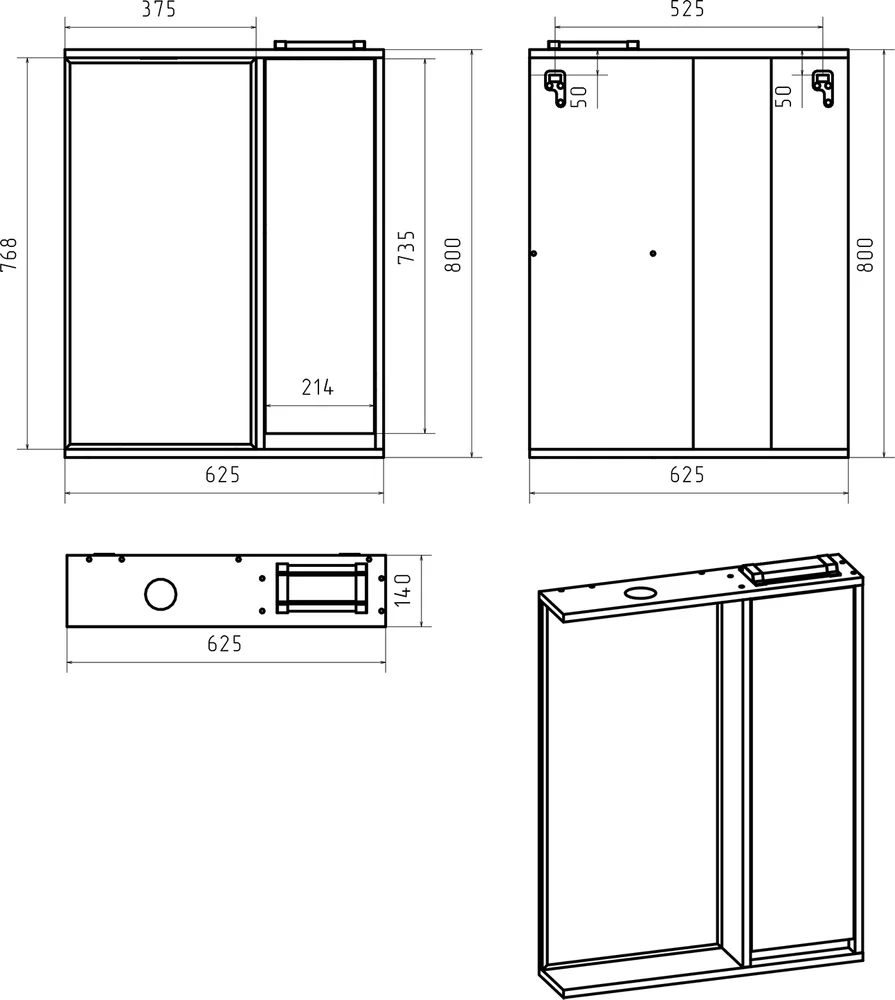 375
768
735
800
214
625
525
50
50
800
625
140
625