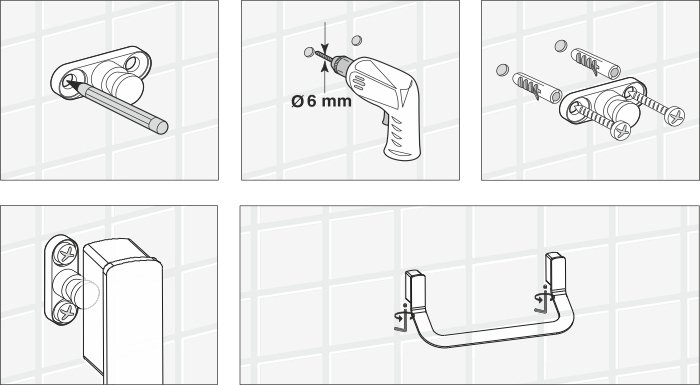 Ø 6 mm