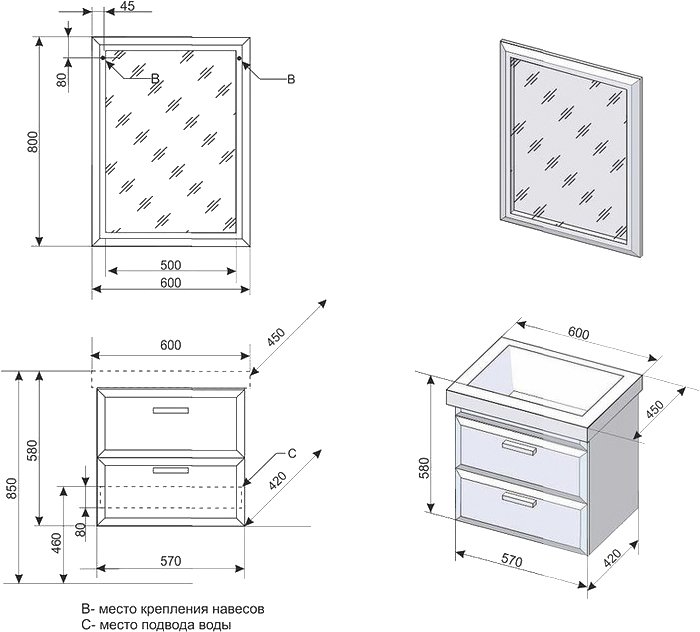 45
80
B
B
800
500
600

600
450
850
580
C
420
460
80
570

600
450
580
570
420

B- место крепления навесов
C- место подвода воды