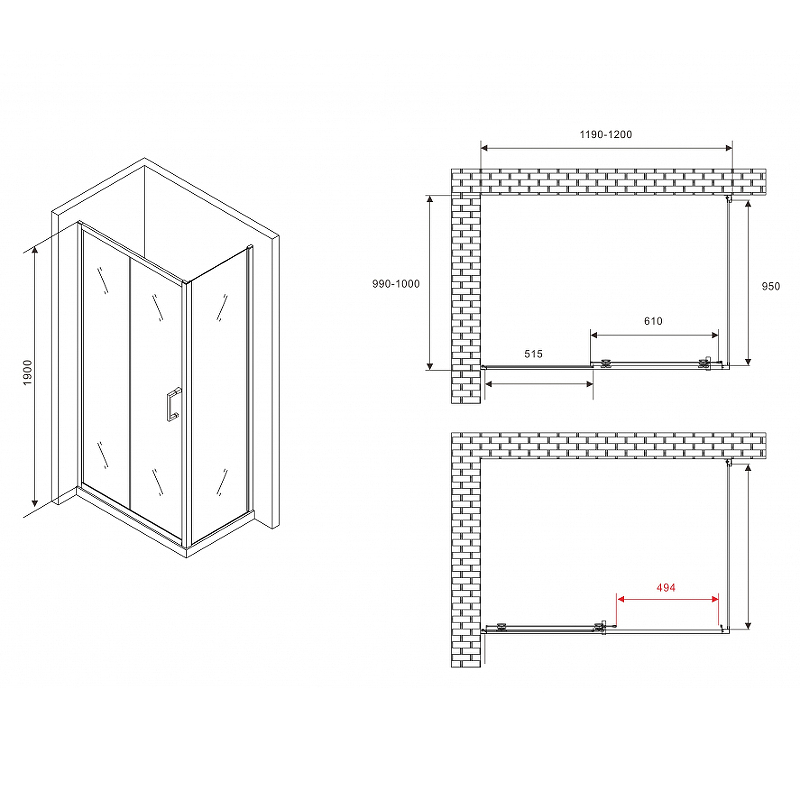 1900

1190-1200

990-1000

950

610

515

494