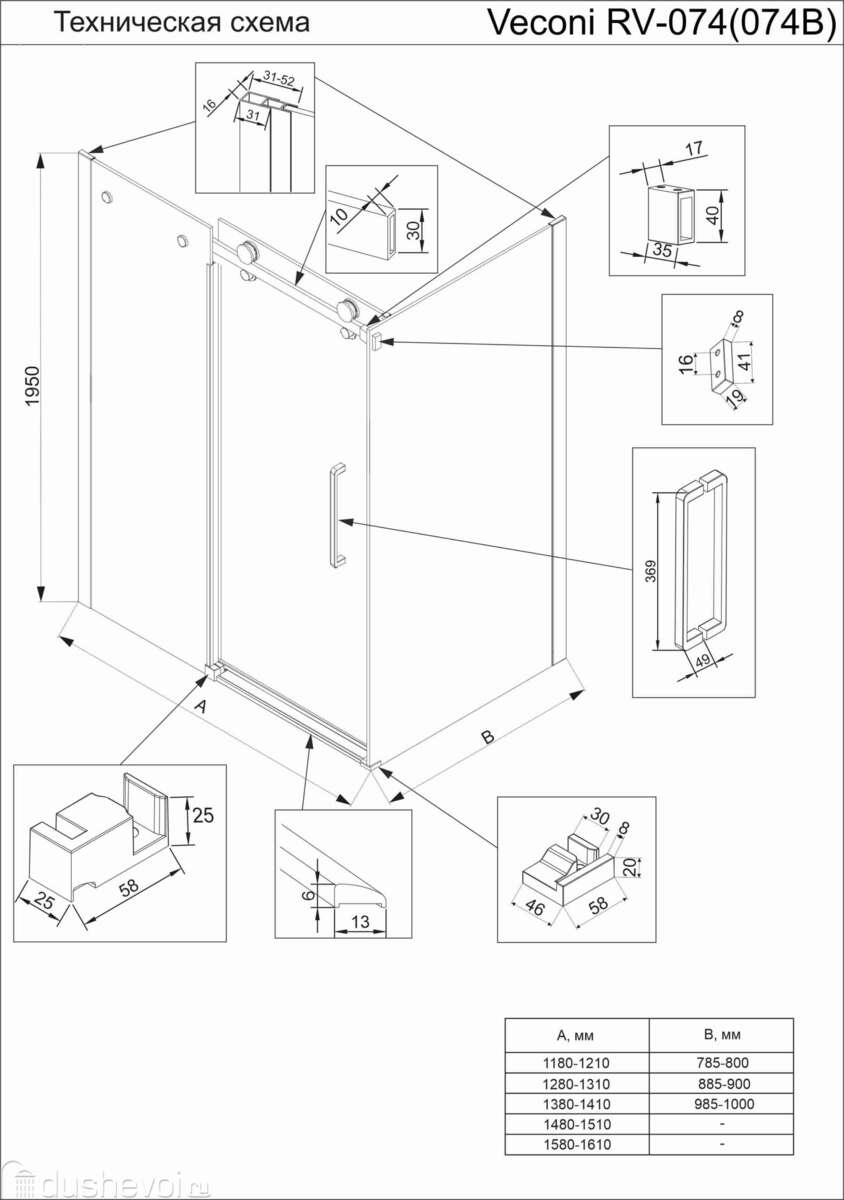 Техническая схема

Veconi RV-074(074B)

31-52
16
31

10
30

17
40
35

8
16
41
19

1950

369
49

A

B

25
25
58

6
13

30
8
20
46
58

| A, мм | B, мм |
|---|---|
| 1180-1210 | 785-800 |
| 1280-1310 | 885-900 |
| 1380-1410 | 985-1000 |
| 1480-1510 | - |
| 1580-1610 | - |

dushevoi.ru