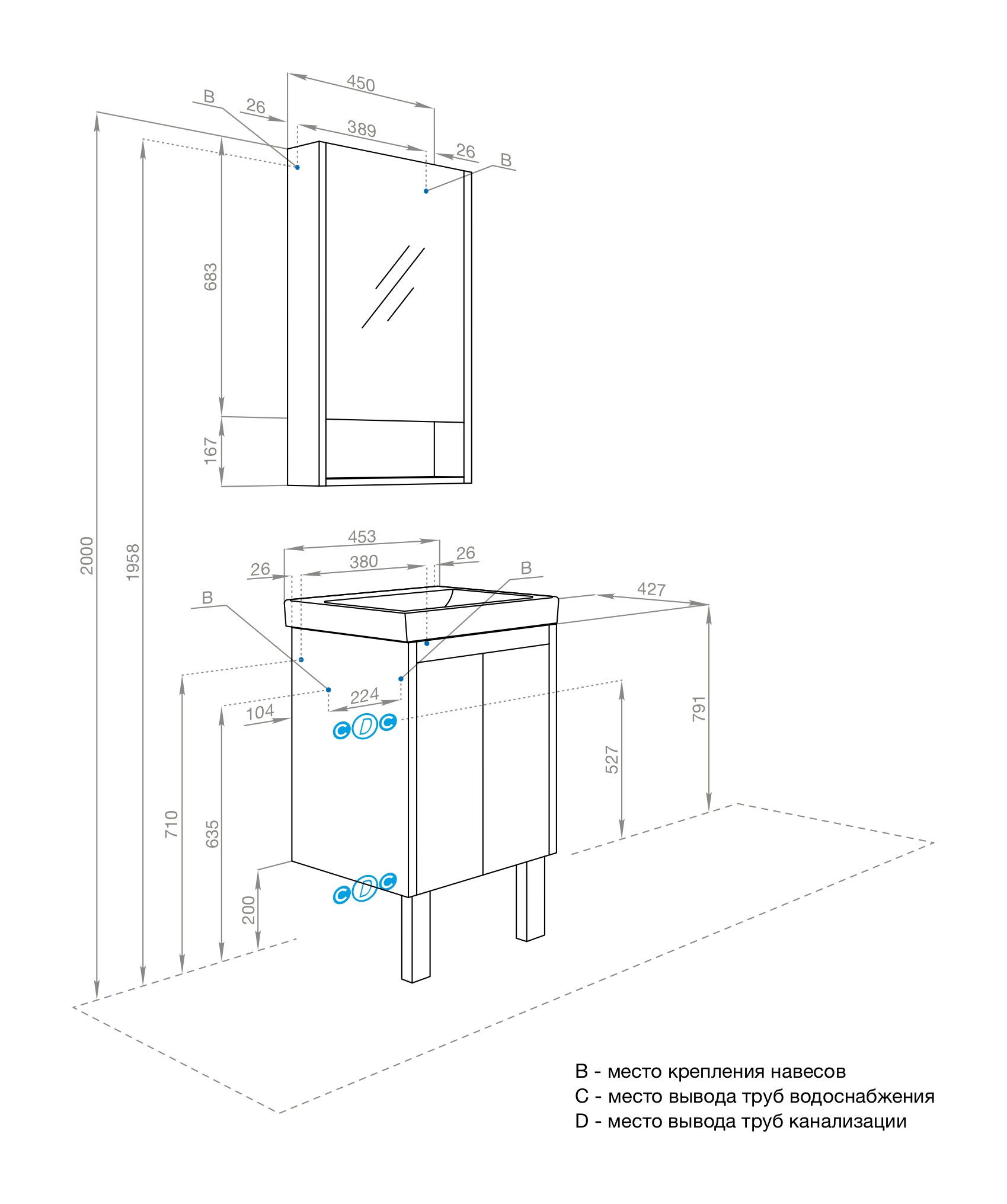 450
B
26
389
26
B
683
167
2000
1958
453
26
380
26
B
427
B
224
104
C D C
791
527
710
635
200
C D C

B - место крепления навесов
C - место вывода труб водоснабжения
D - место вывода труб канализации