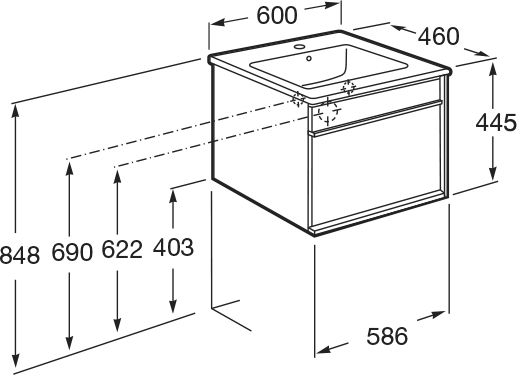 600
460
445
848
690
622
403
586