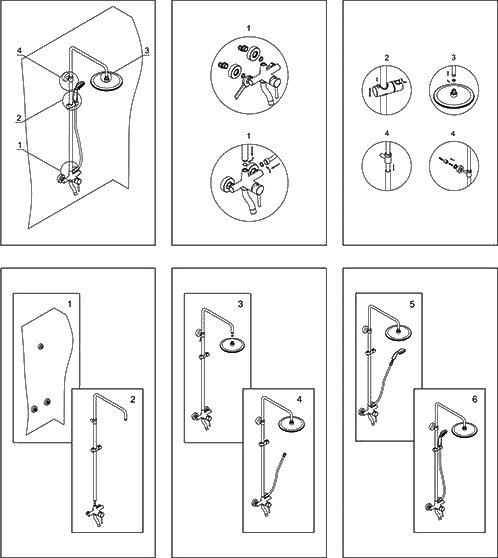 4
3
2
1

1

1

2
3
4
4

1
2

3
4

5
6