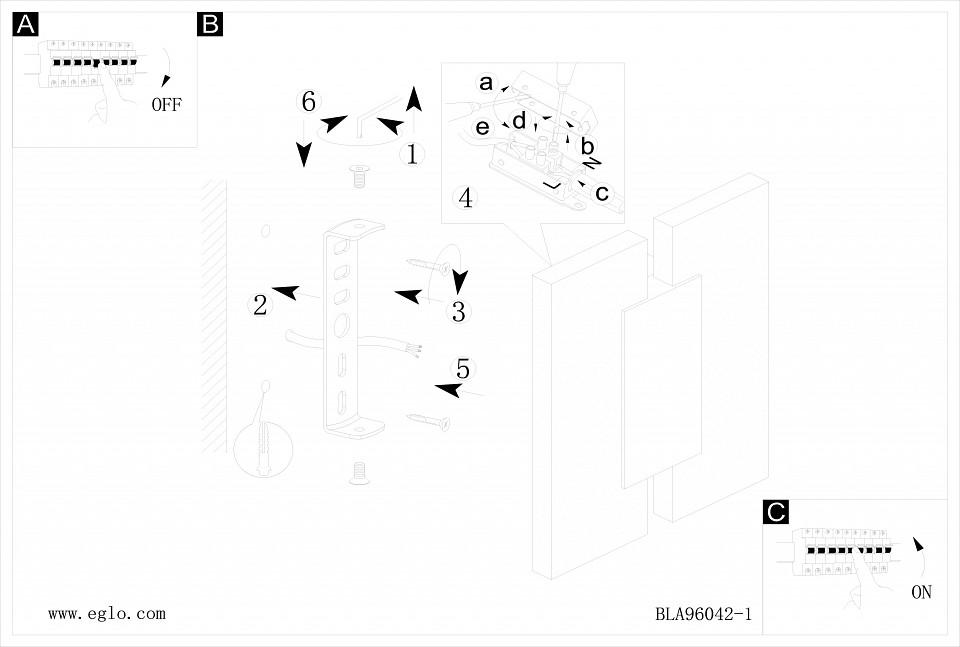 A

OFF

B

6

1

a

e

d

b

c

4

2

3

5

C

ON

www.eglo.com

BLA96042-1