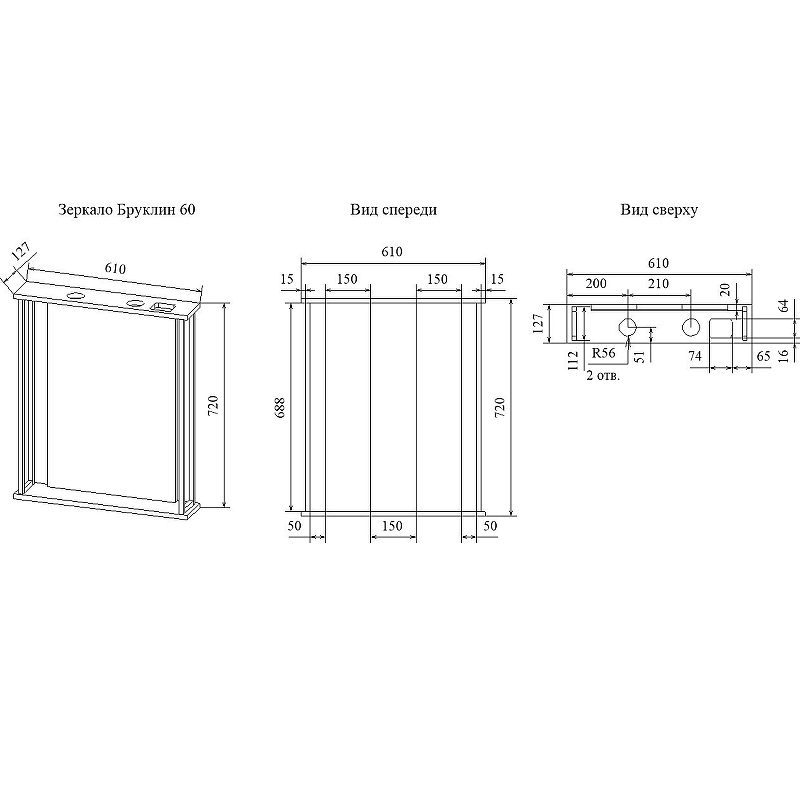 Зеркало Бруклин 60

127
610
720

Вид спереди

610
15
150
150
15
688
720
50
150
50

Вид сверху

610
200
210
20
64
127
112
R56
2 отв.
51
74
65
16