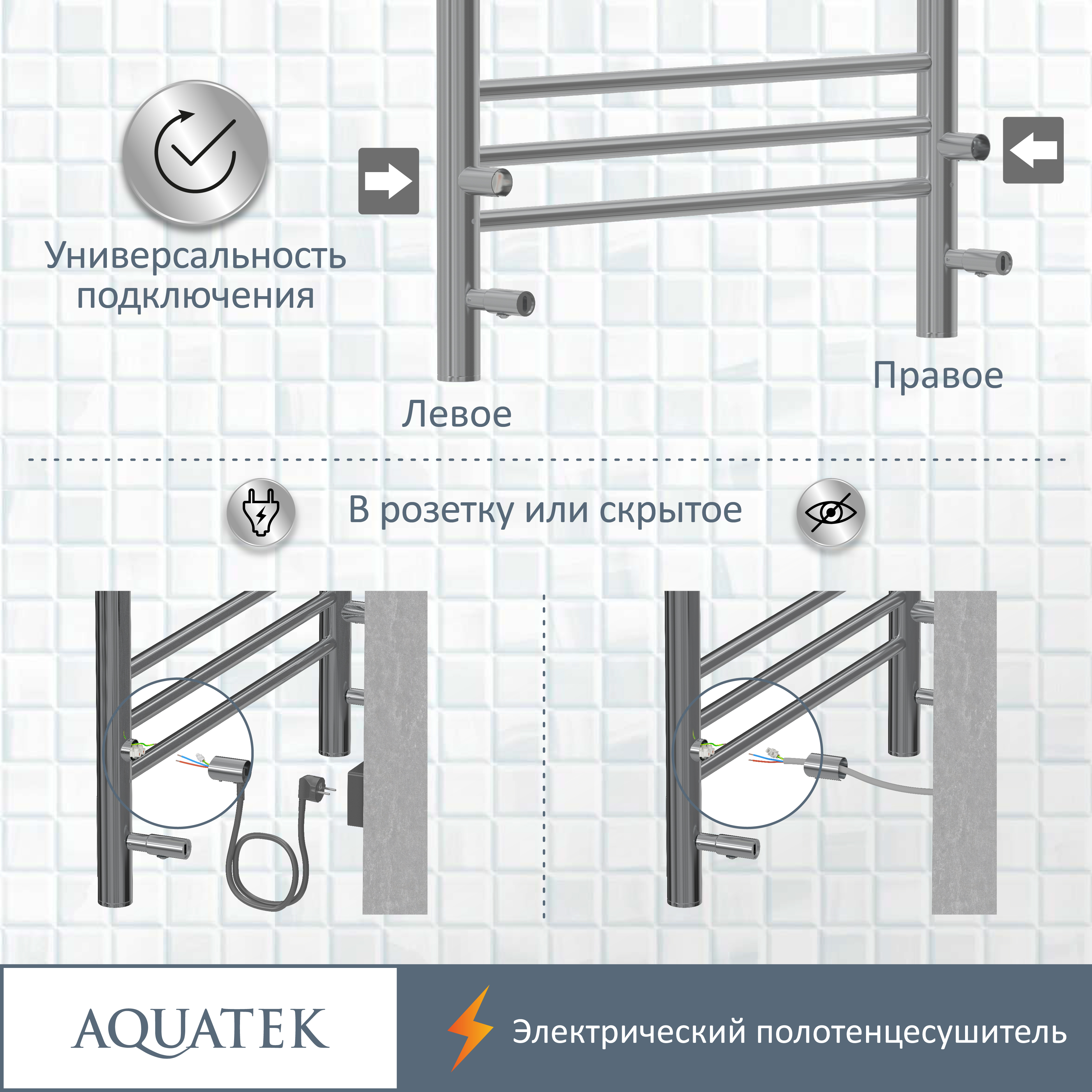 Универсальность подключения

Левое

Правое

В розетку или скрытое

AQUATEK

Электрический полотенцесушитель