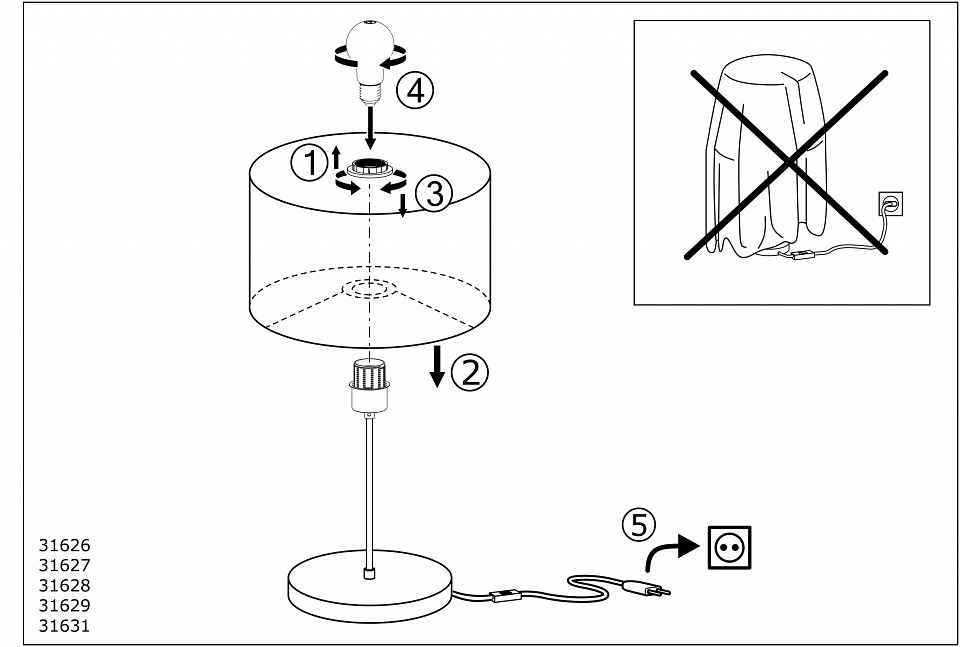 ④
①
③
②
⑤
31626
31627
31628
31629
31631