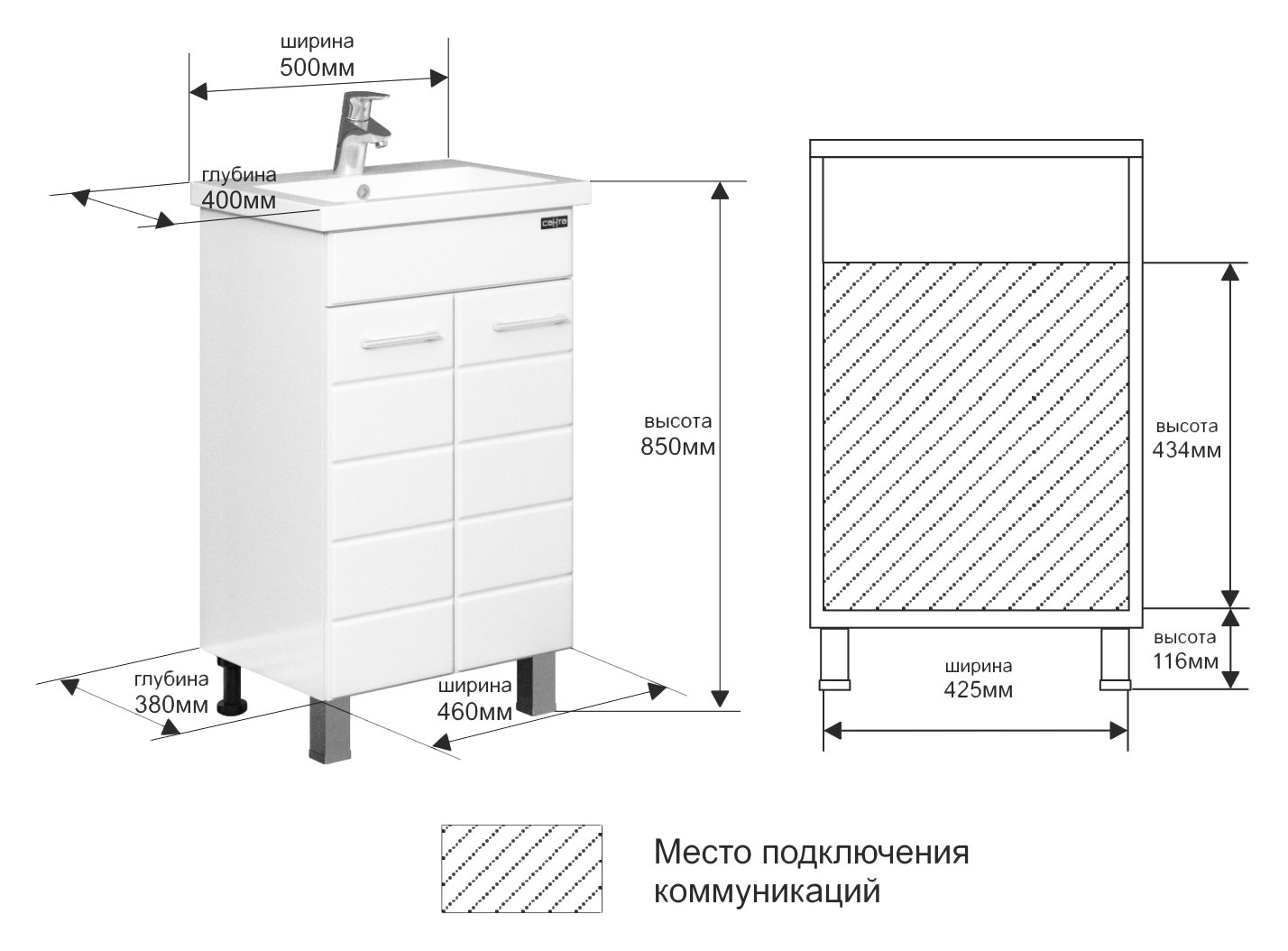 ширина
500мм

глубина
400мм

санта

высота
850мм

глубина
380мм

ширина
460мм

высота
434мм

высота
116мм

ширина
425мм

Место подключения коммуникаций