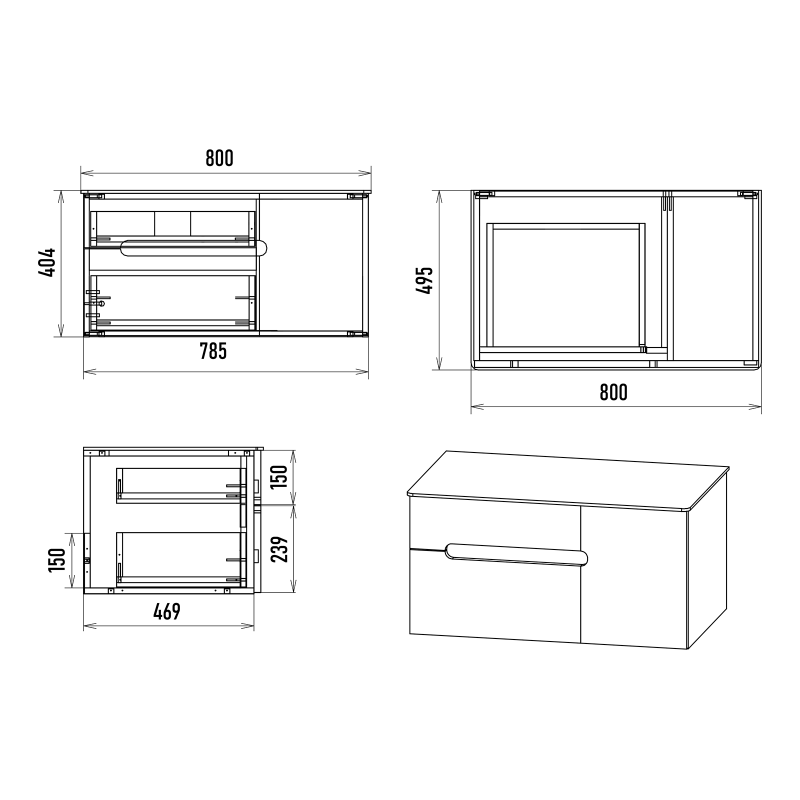 800
404
785
495
800
150
239
150
469