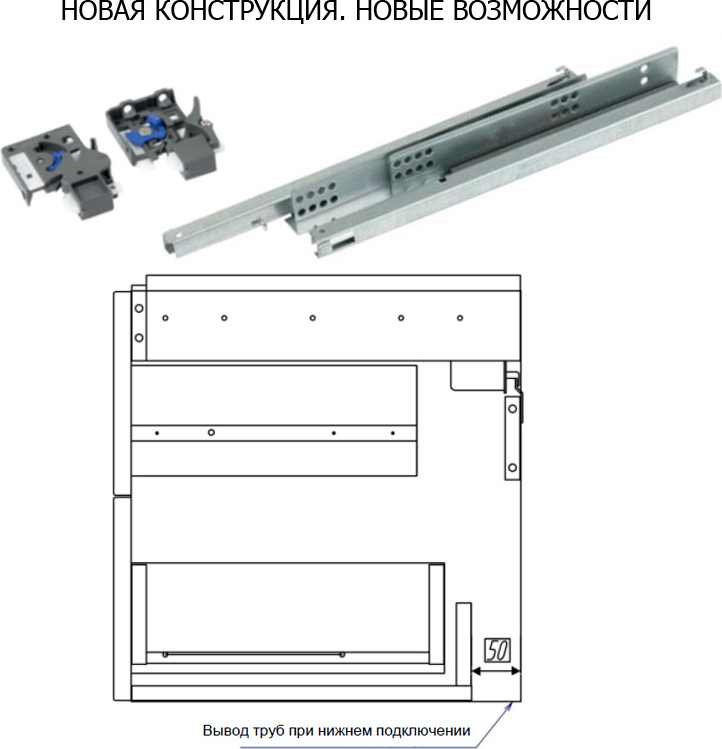 НОВАЯ КОНСТРУКЦИЯ. НОВЫЕ ВОЗМОЖНОСТИ

50

Вывод труб при нижнем подключении