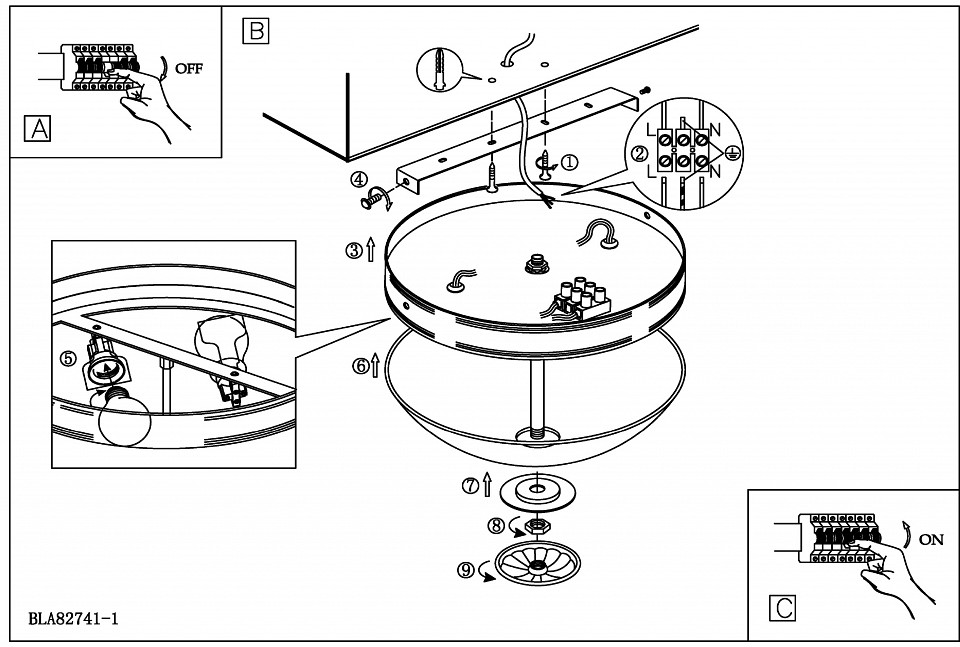 OFF
A
B
①
②
L
N
L
N
④
③
⑤
⑥
⑦
⑧
⑨
ON
C
BLA82741-1