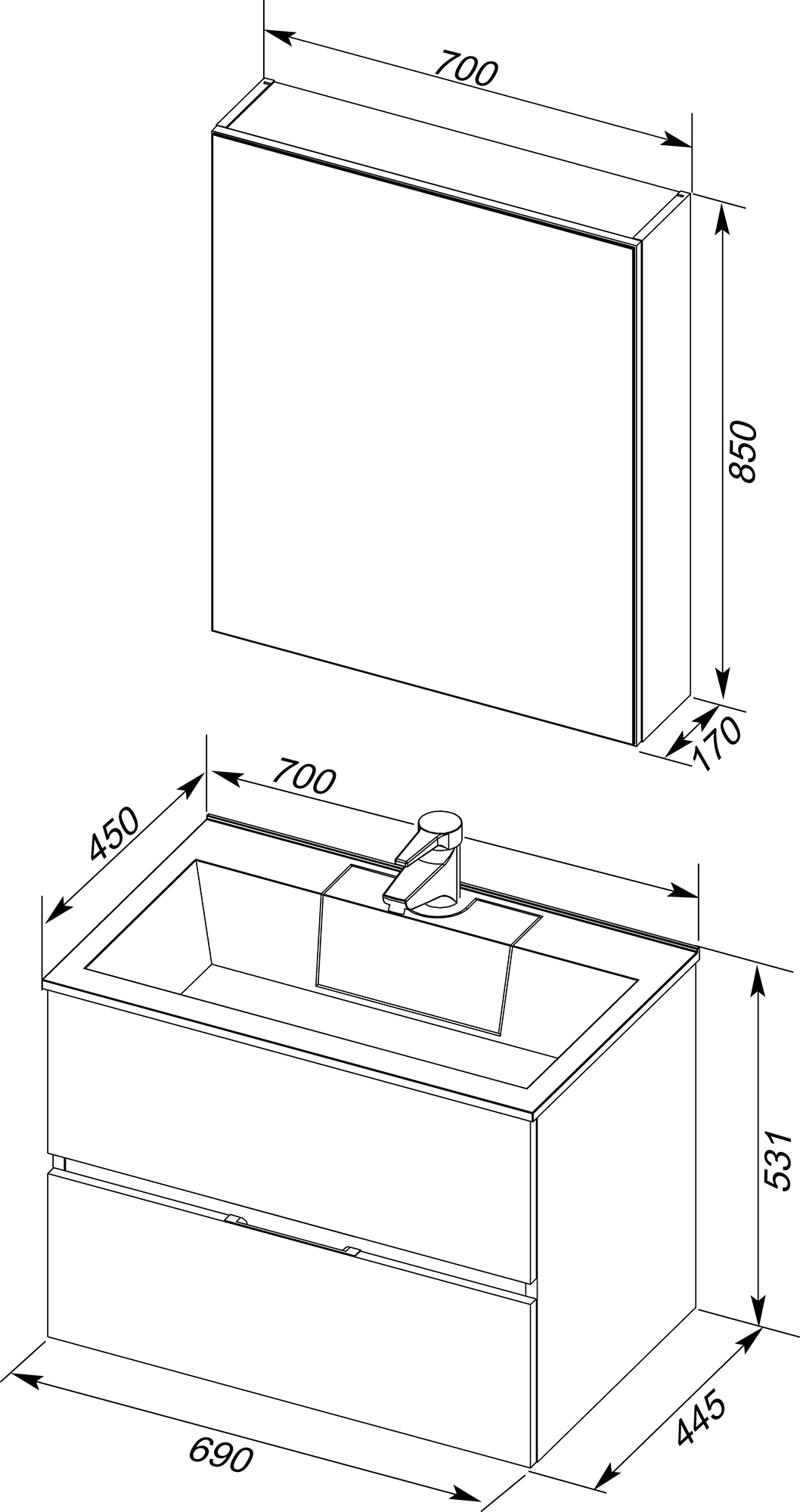 700
850
170
700
450
531
445
690