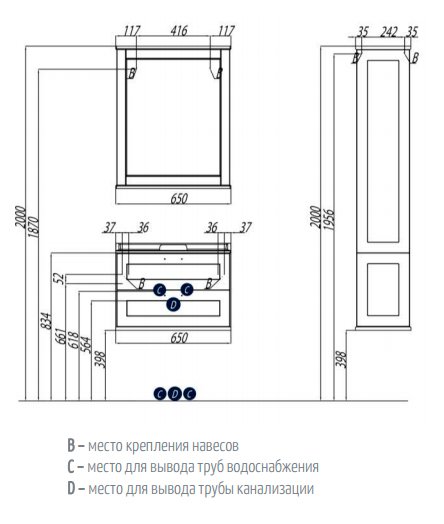 117 416 117

B B

650

2000 1870

37 36 36 37

52

B C C B

D

834 661 618 564 398

650

C D C

35 242 35

B B

2000 1956

398

B – место крепления навесов
C – место для вывода труб водоснабжения
D – место для вывода трубы канализации