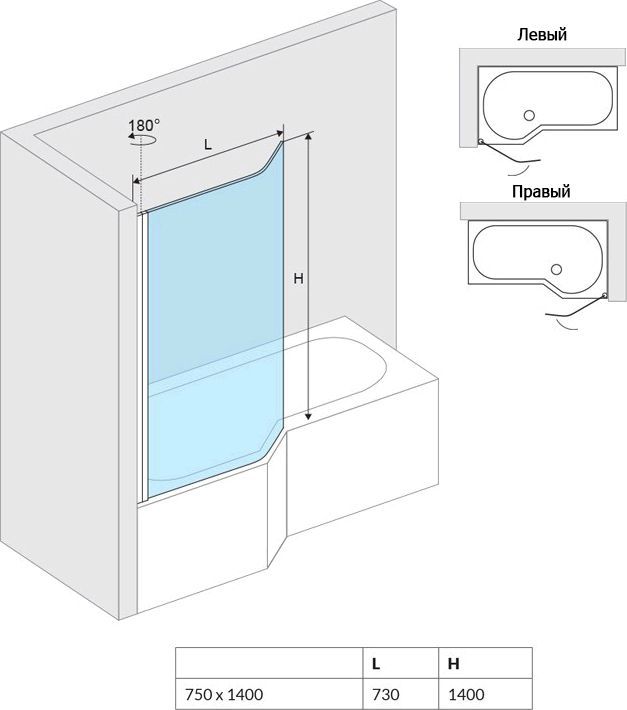 180°

L

H

Левый

Правый

| | L | H |
|---|---|---|
| 750 x 1400 | 730 | 1400 |