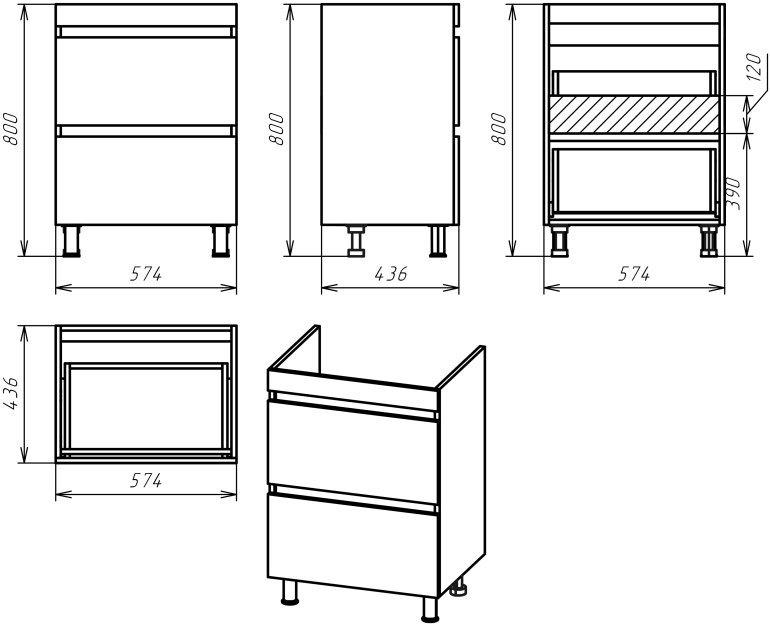 800

574

800

436

800

120

390

574

436

574