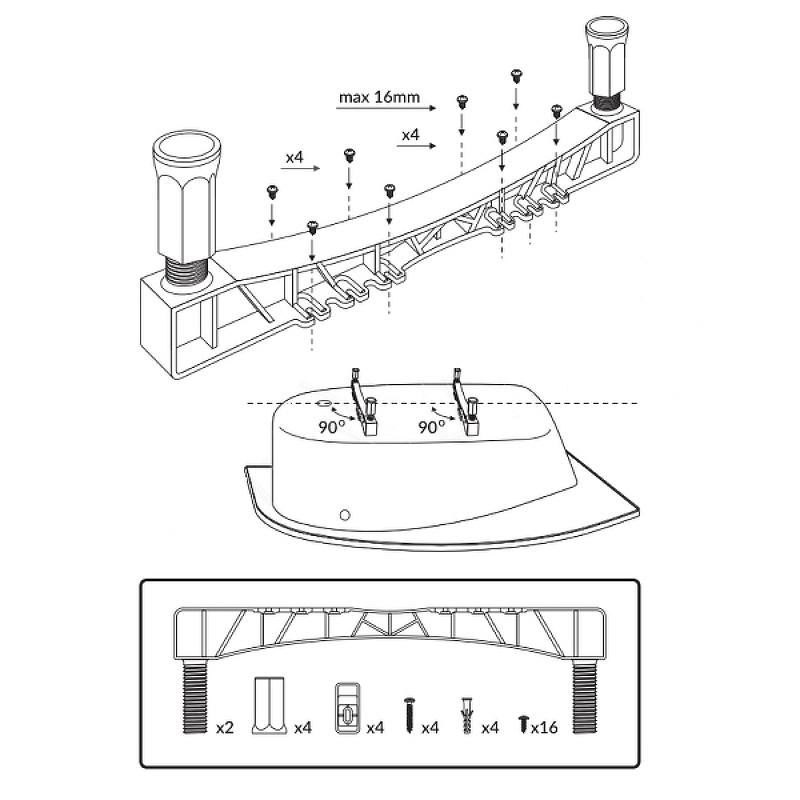 max 16mm

x4

x4

90°

90°

x2

x4

x4

x4

x4

x16